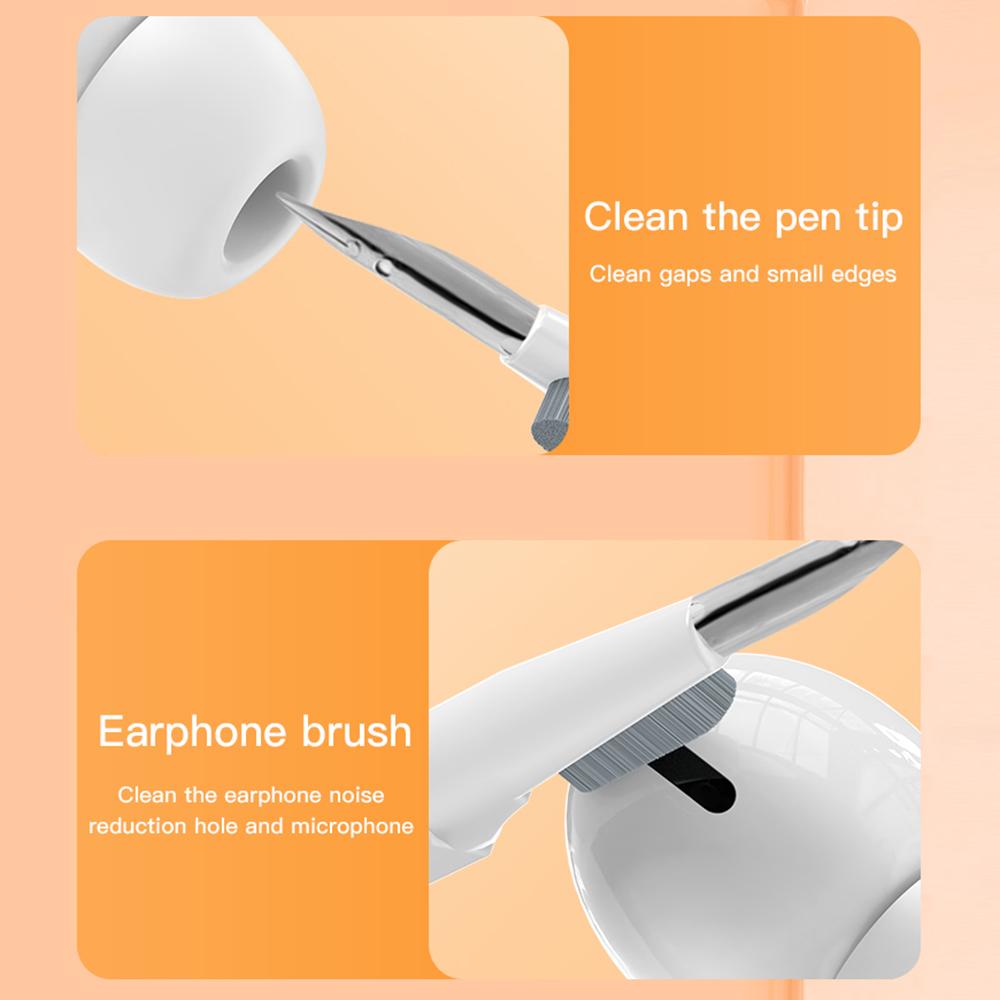 Clean the pen tip

Clean gaps and small edges

Earphone brush

Clean the earphone noise reduction hole and microphone