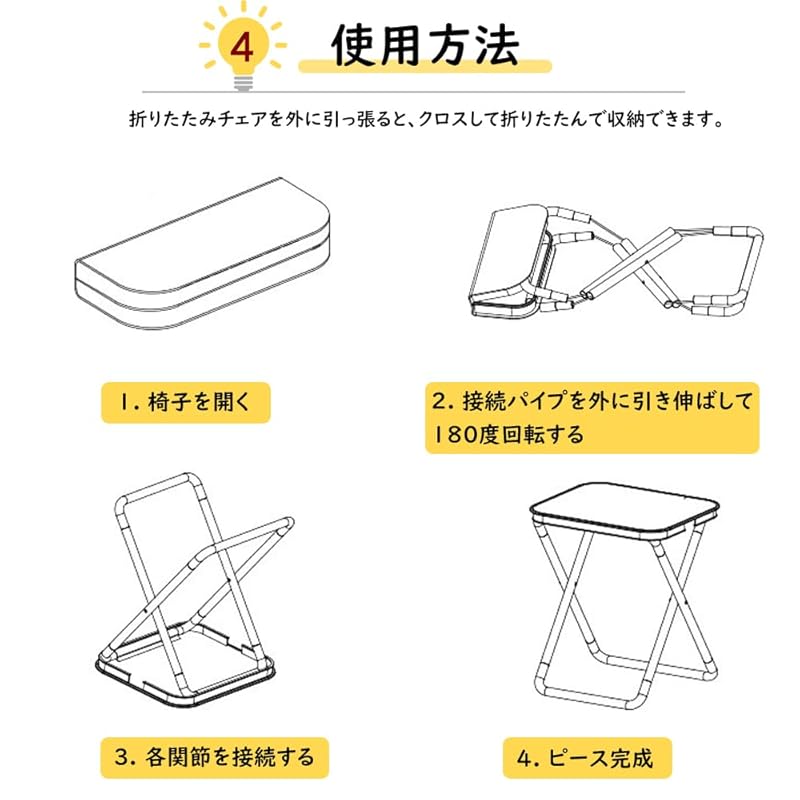 4 使用方法

折りたたみチェアを外に引っ張ると、クロスして折りたたんで収納できます。

1. 椅子を開く

2. 接続パイプを外に引き伸ばして180度回転する

3. 各関節を接続する

4. ピース完成