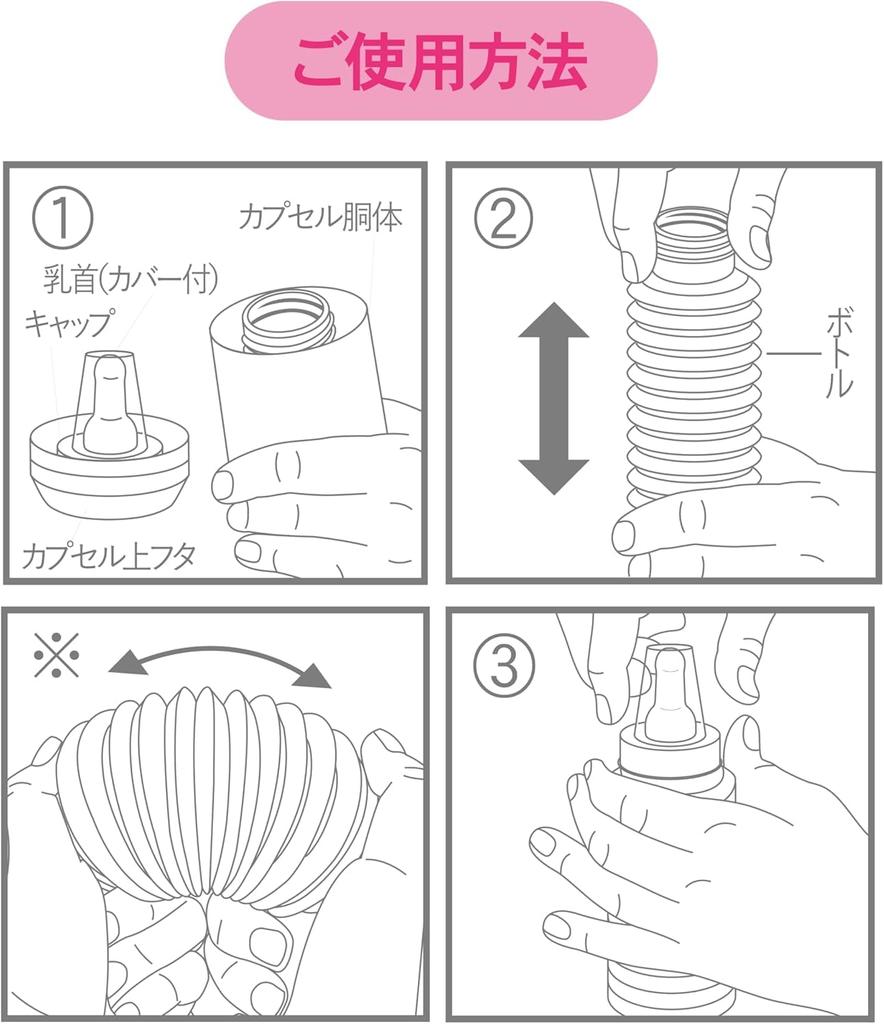 ご使用方法

①
カプセル胴体
乳首(カバー付)
キャップ
カプセル上フタ

②
ボトル

※

③