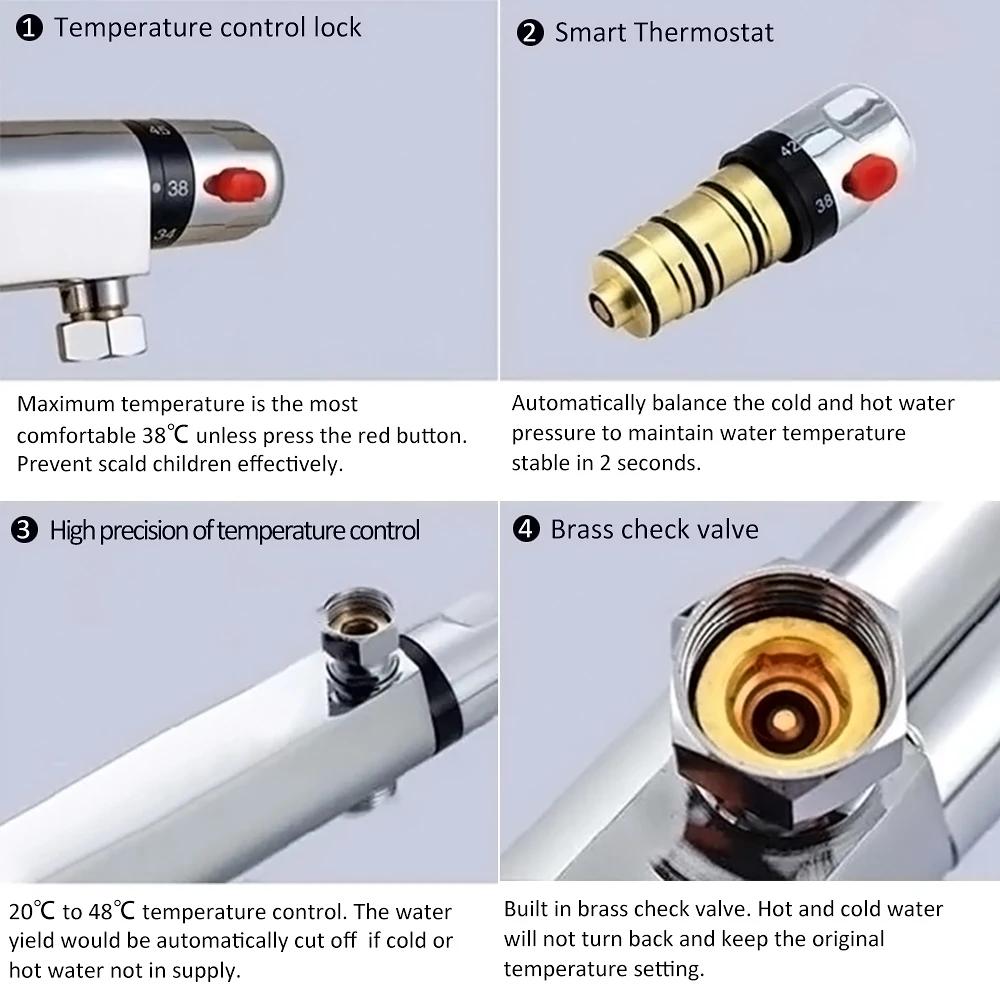 ❶ Temperature control lock

45
38
34

Maximum temperature is the most comfortable 38℃ unless press the red button. Prevent scald children effectively.

❷ Smart Thermostat

42
38

Automatically balance the cold and hot water pressure to maintain water temperature stable in 2 seconds.

❸ High precision of temperature control

20℃ to 48℃ temperature control. The water yield would be automatically cut off if cold or hot water not in supply.

❹ Brass check valve

Built in brass check valve. Hot and cold water will not turn back and keep the original temperature setting.