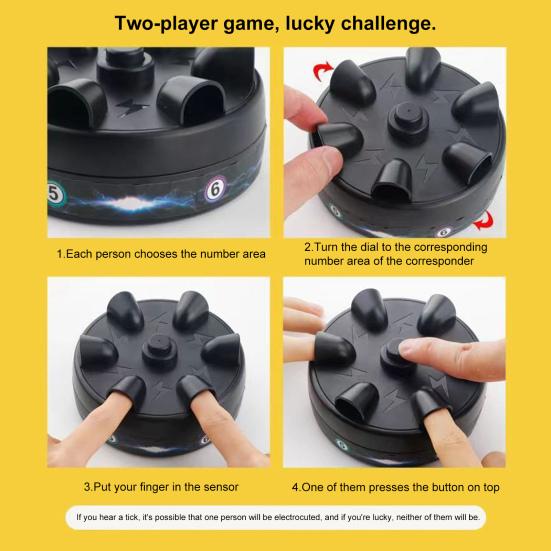 Two-player game, lucky challenge.

5

6

1.Each person chooses the number area

2.Turn the dial to the corresponding number area of the corresponder

3.Put your finger in the sensor

4.One of them presses the button on top

If you hear a tick, it's possible that one person will be electrocuted, and if you're lucky, neither of them will be.