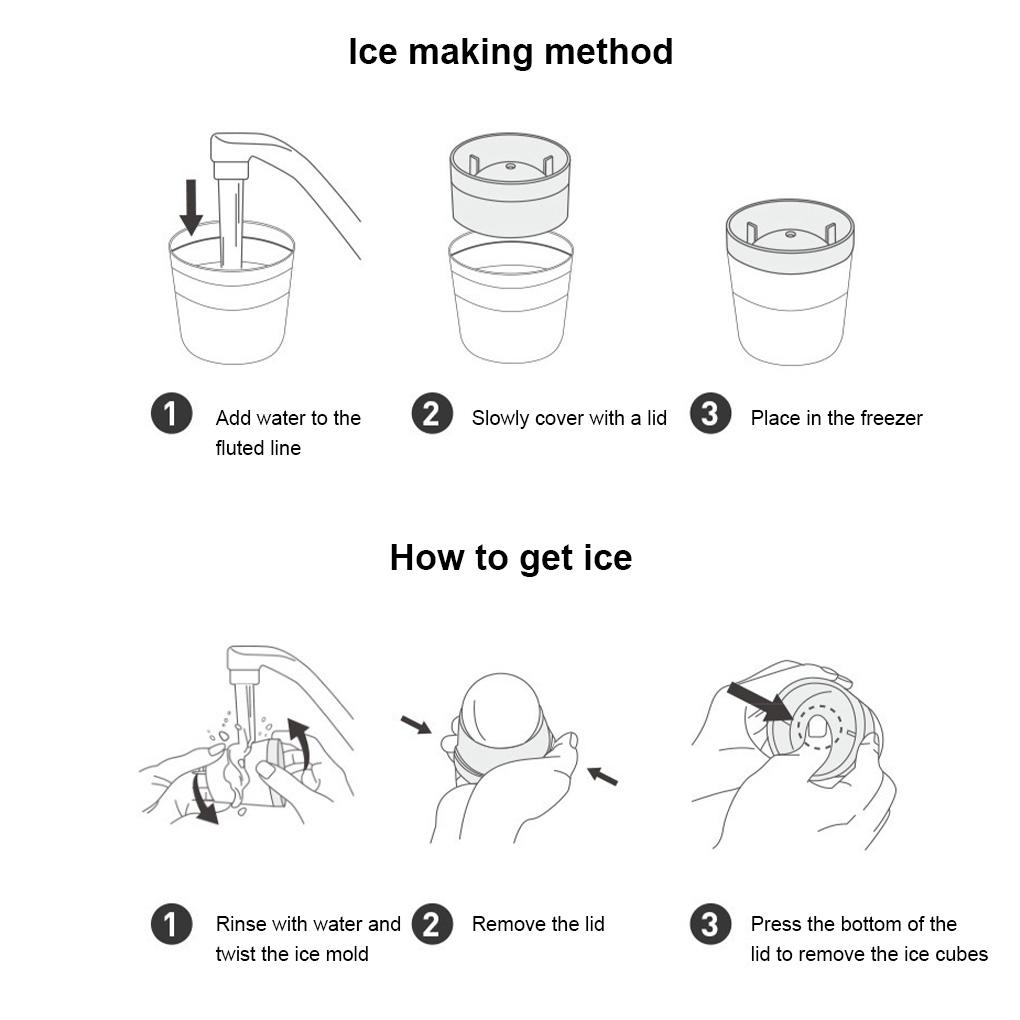 Ice making method

1 Add water to the fluted line

2 Slowly cover with a lid

3 Place in the freezer

How to get ice

1 Rinse with water and twist the ice mold

2 Remove the lid

3 Press the bottom of the lid to remove the ice cubes