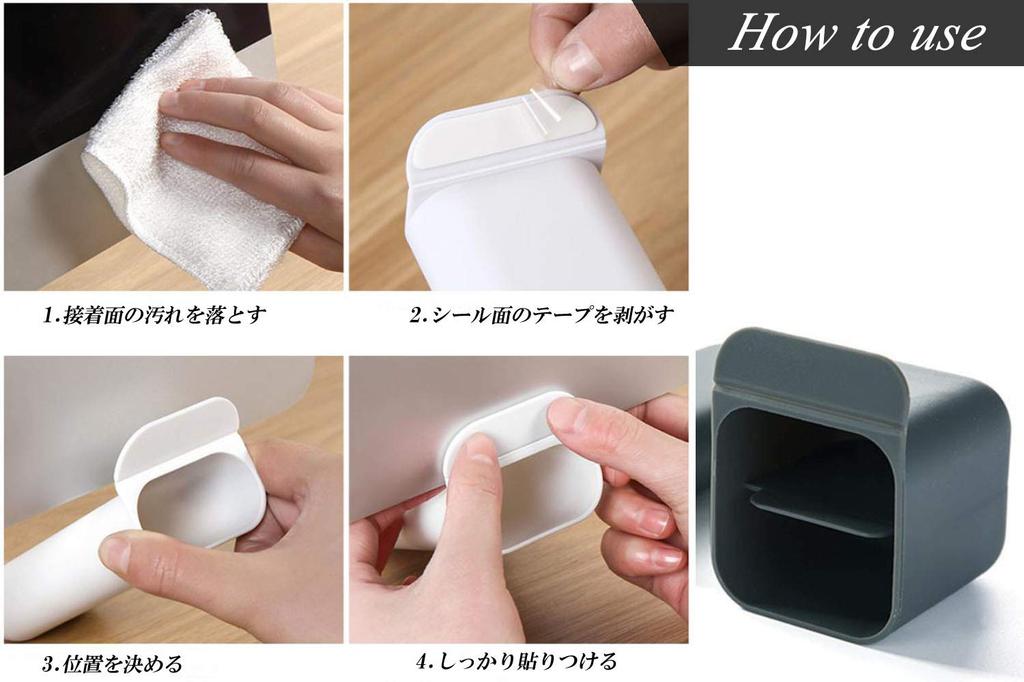 How to use

1.接着面の汚れを落とす

2.シール面のテープを剥がす

3.位置を決める

4.しっかり貼りつける