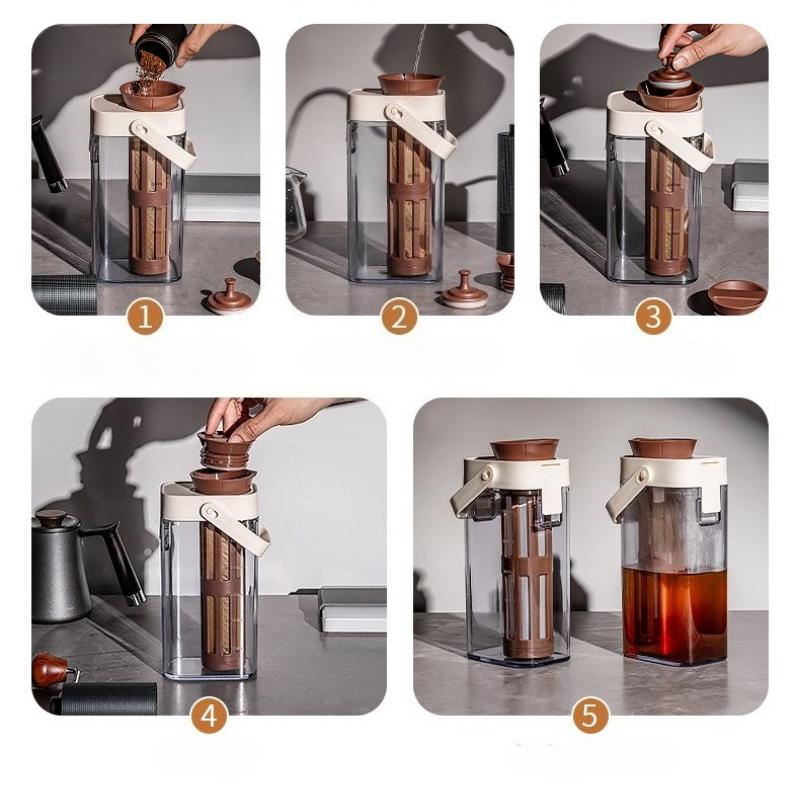 1

2

3

4

5