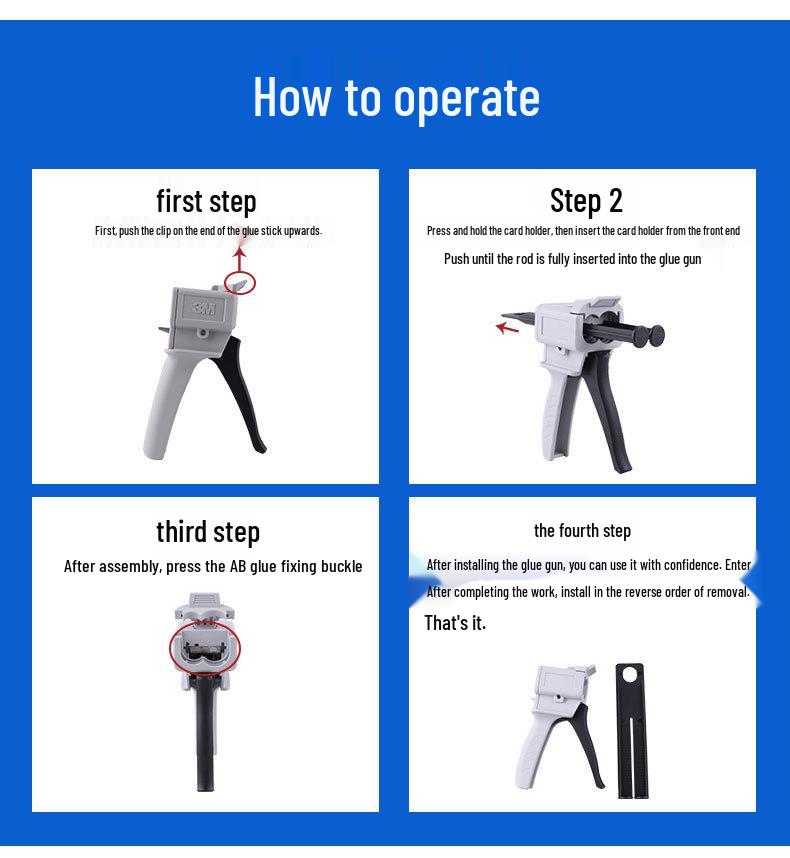 How to operate

first step

First, push the clip on the end of the glue stick upwards.

3M

Step 2

Press and hold the card holder, then insert the card holder from the front end

Push until the rod is fully inserted into the glue gun

third step

After assembly, press the AB glue fixing buckle

the fourth step

After installing the glue gun, you can use it with confidence. Enter

After completing the work, install in the reverse order of removal.

That's it.