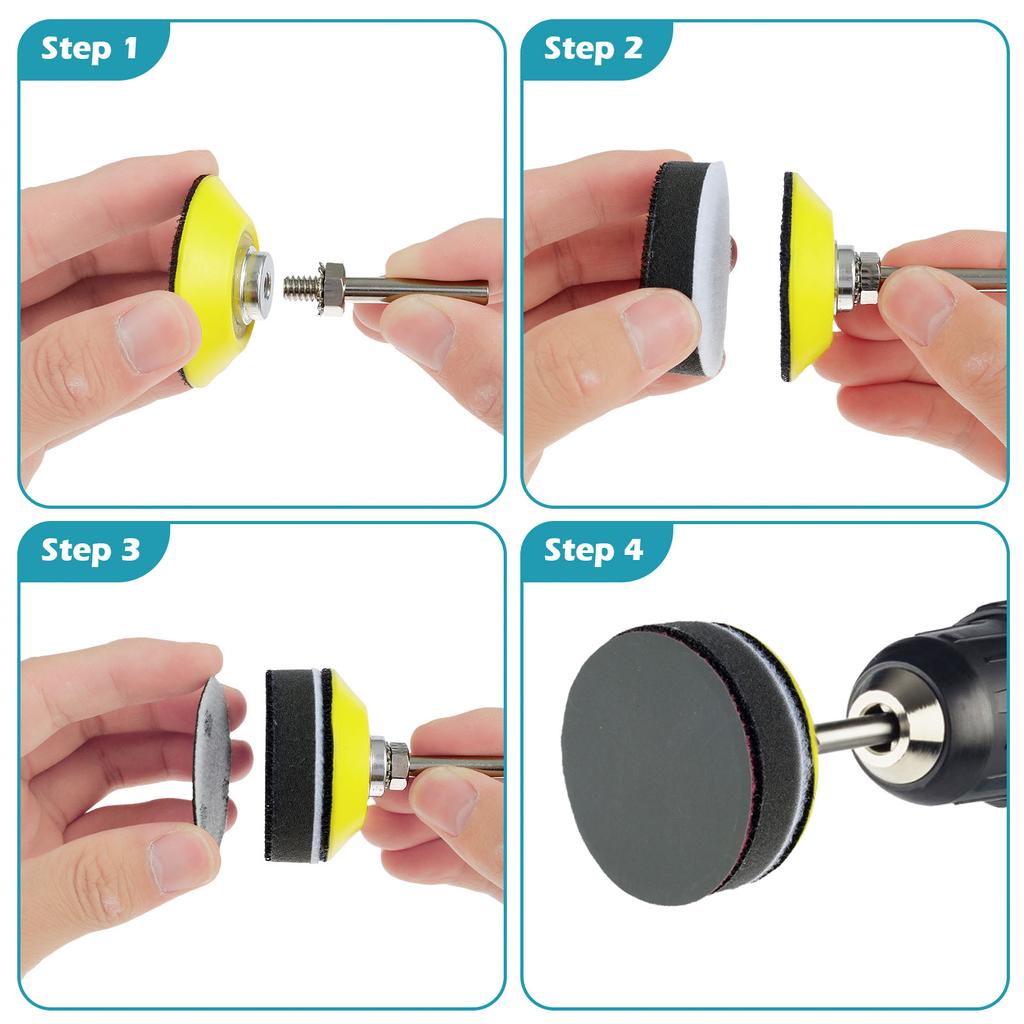 Step 1

Step 2

Step 3

Step 4