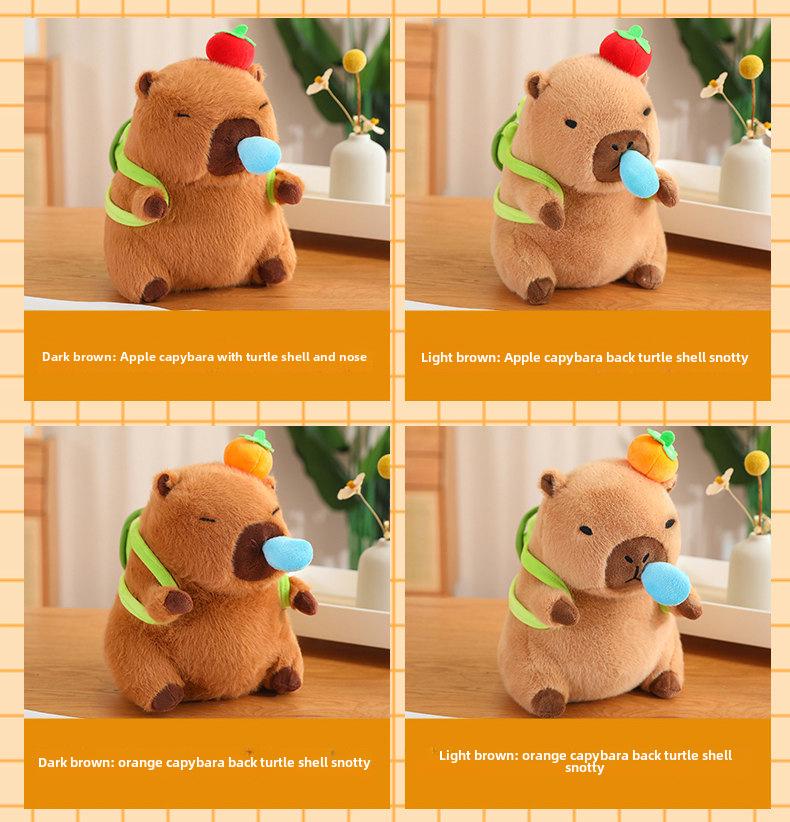 Dark brown: Apple capybara with turtle shell and nose

Light brown: Apple capybara back turtle shell snotty

Dark brown: orange capybara back turtle shell snotty

Light brown: orange capybara back turtle shell snotty