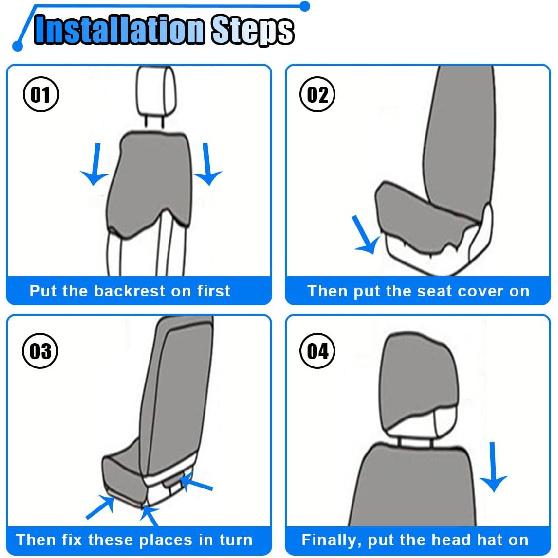 Installation Steps

01

Put the backrest on first

02

Then put the seat cover on

03

Then fix these places in turn

04

Finally, put the head hat on