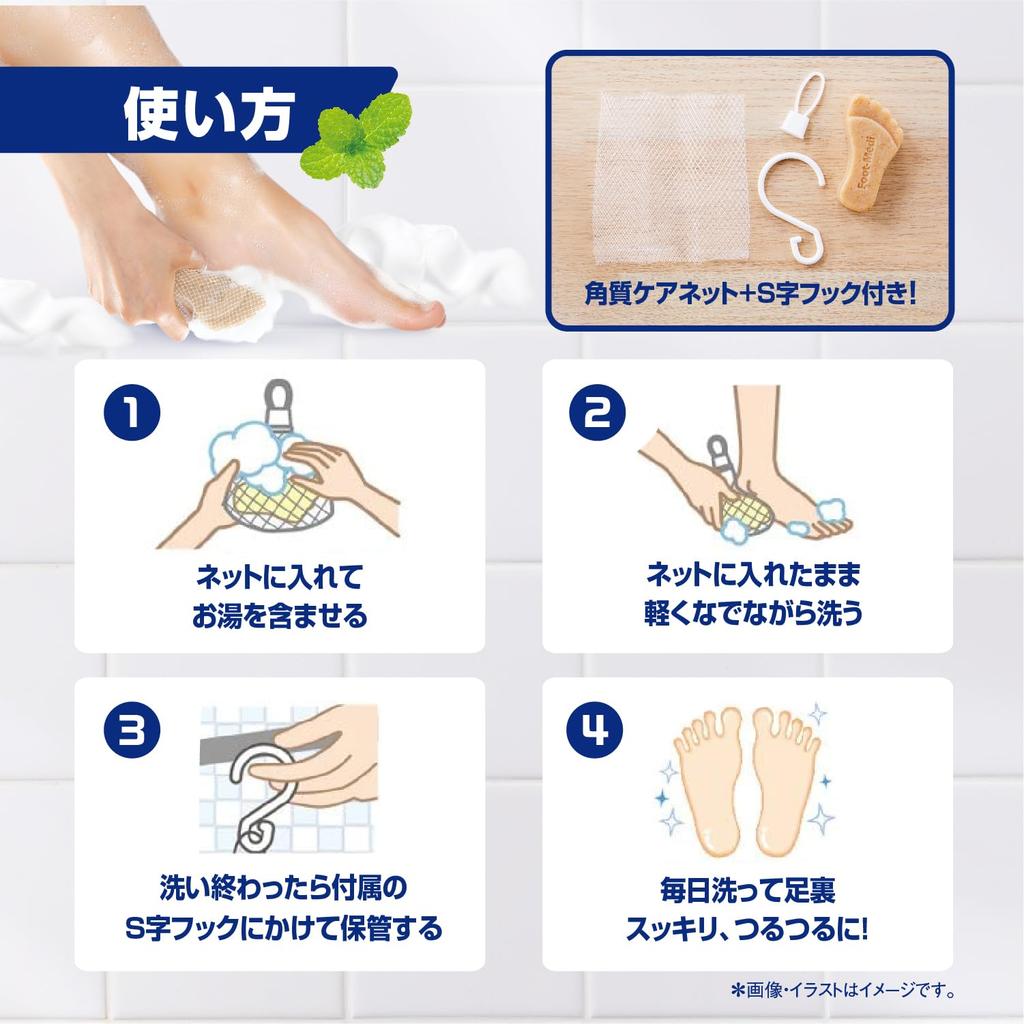 使い方

Foot-Medi

角質ケアネット+S字フック付き!

1
ネットに入れて
お湯を含ませる

2
ネットに入れたまま
軽くなでながら洗う

3
洗い終わったら付属の
S字フックにかけて保管する

4
毎日洗って足裏
スッキリ、つるつるに!

*画像・イラストはイメージです。