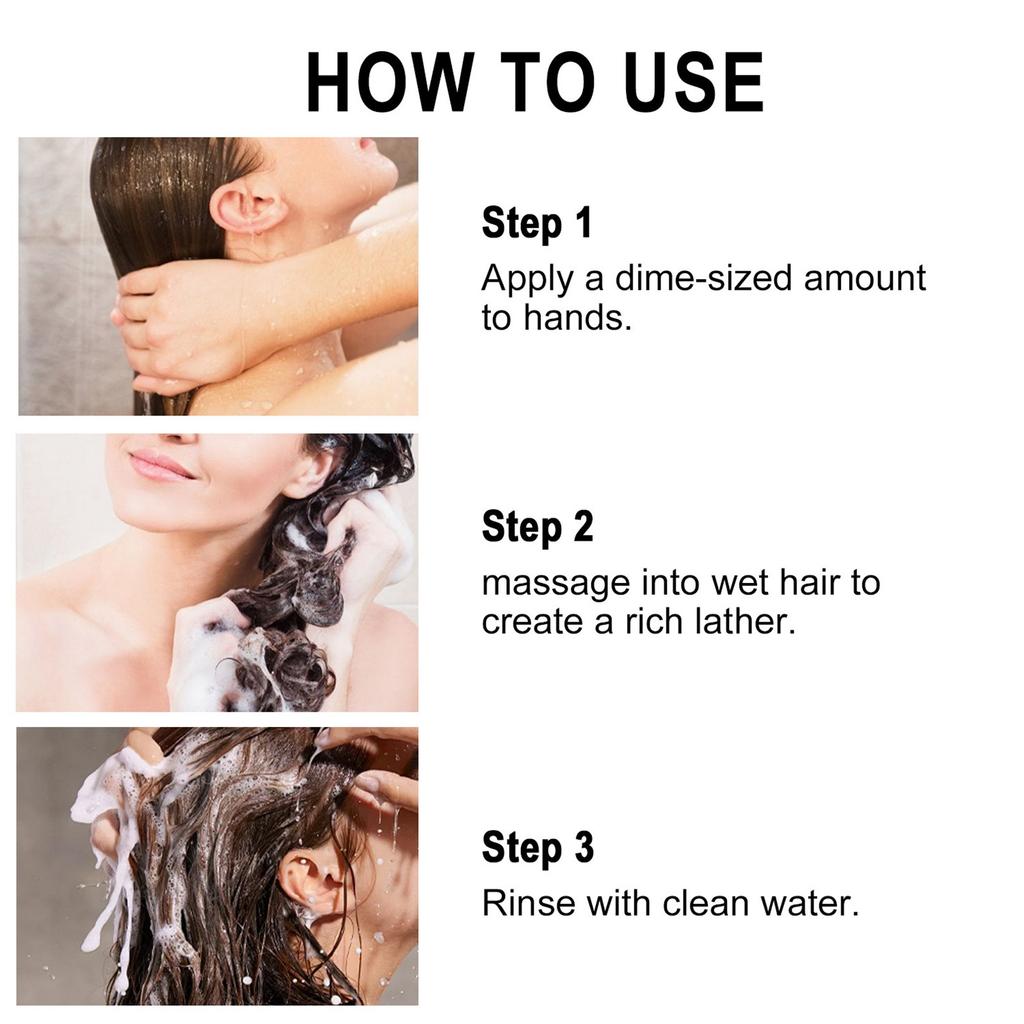 HOW TO USE

Step 1
Apply a dime-sized amount to hands.

Step 2
massage into wet hair to create a rich lather.

Step 3
Rinse with clean water.