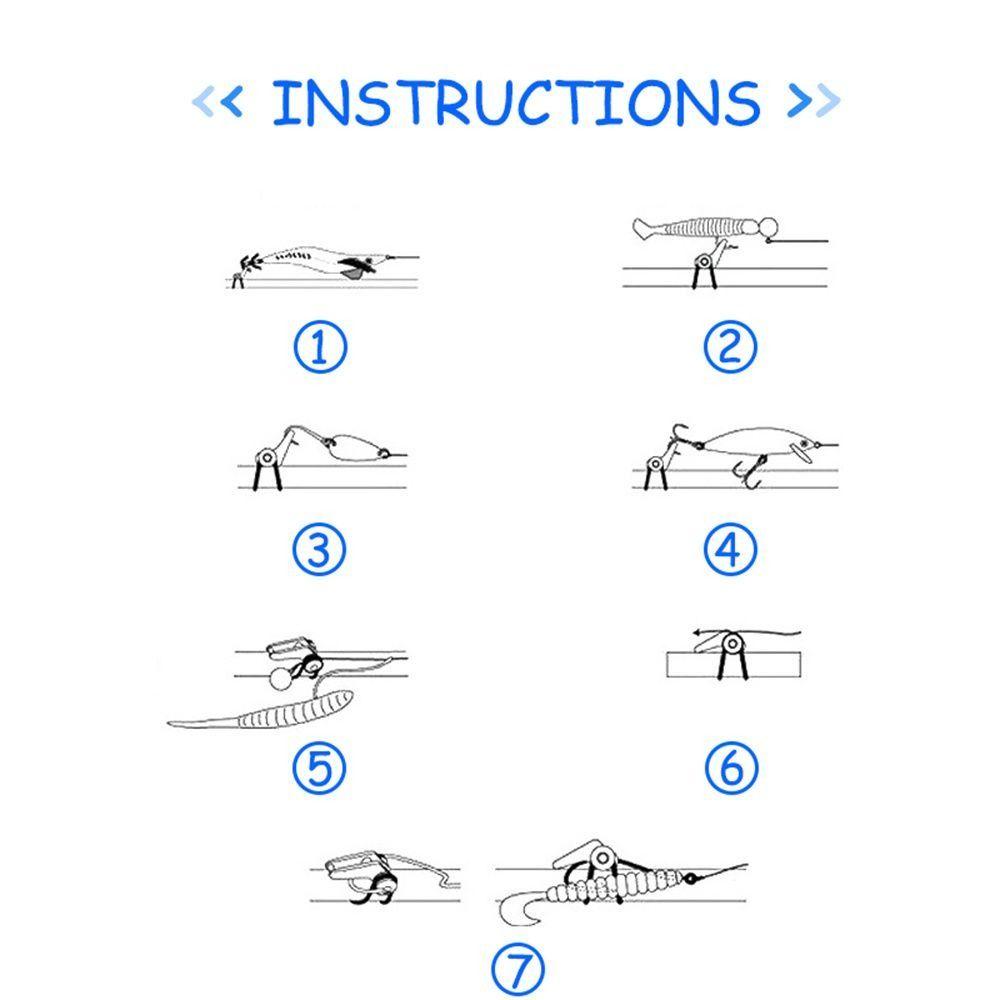 << INSTRUCTIONS >>

①

②

③

④

⑤

⑥

⑦