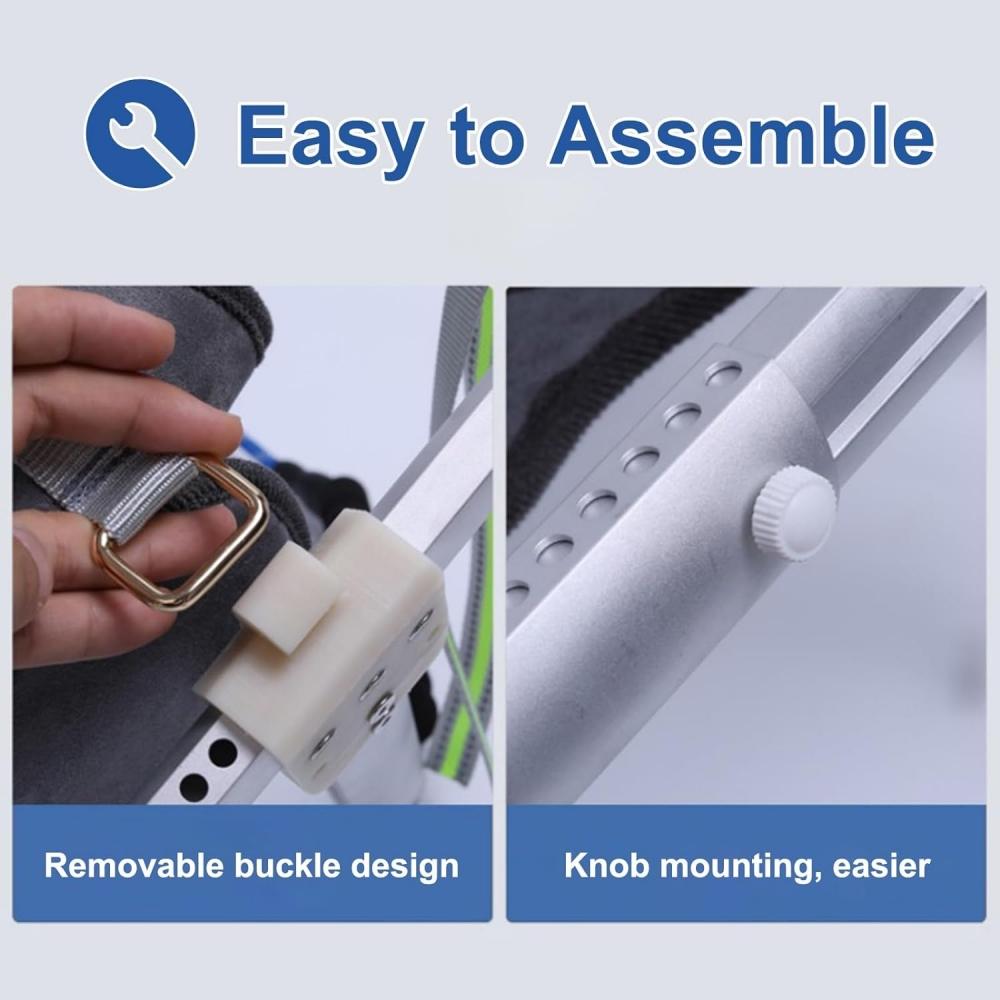 Easy to Assemble

Removable buckle design

Knob mounting, easier