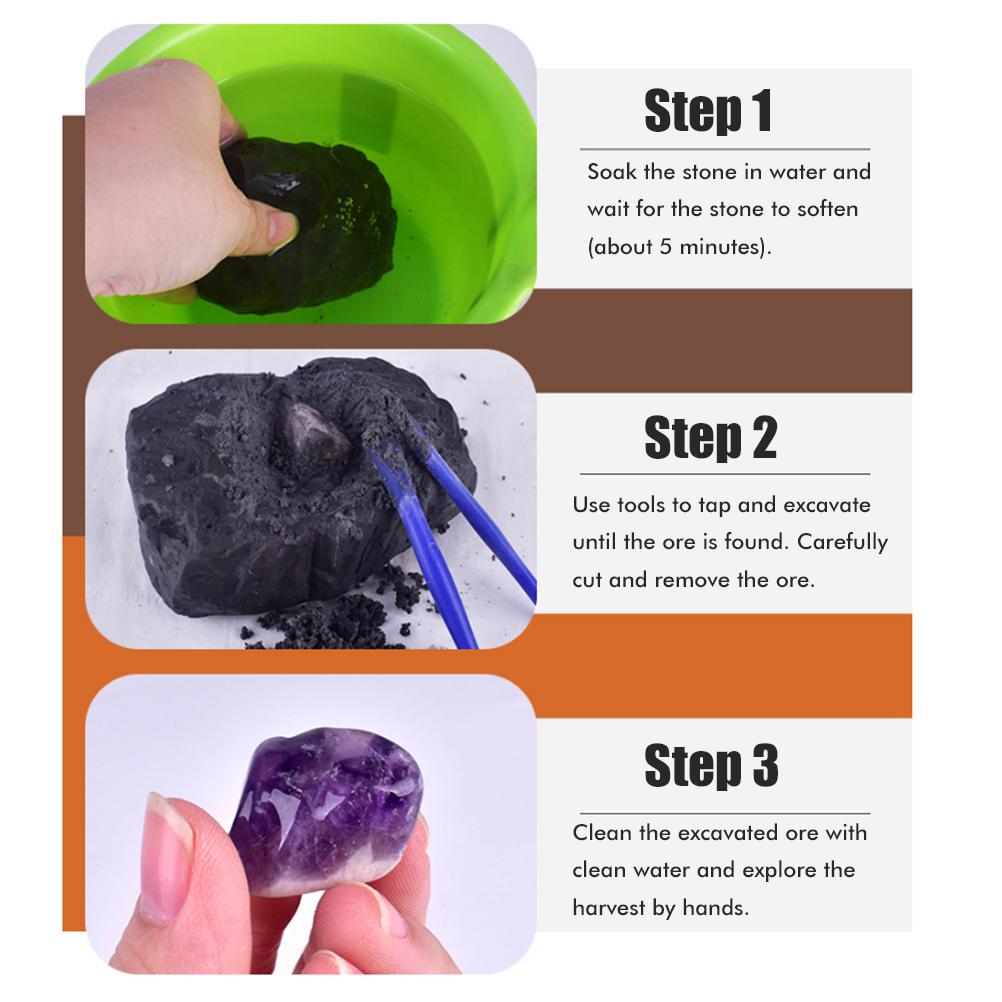 Step 1

Soak the stone in water and wait for the stone to soften (about 5 minutes).

Step 2

Use tools to tap and excavate until the ore is found. Carefully cut and remove the ore.

Step 3

Clean the excavated ore with clean water and explore the harvest by hands.