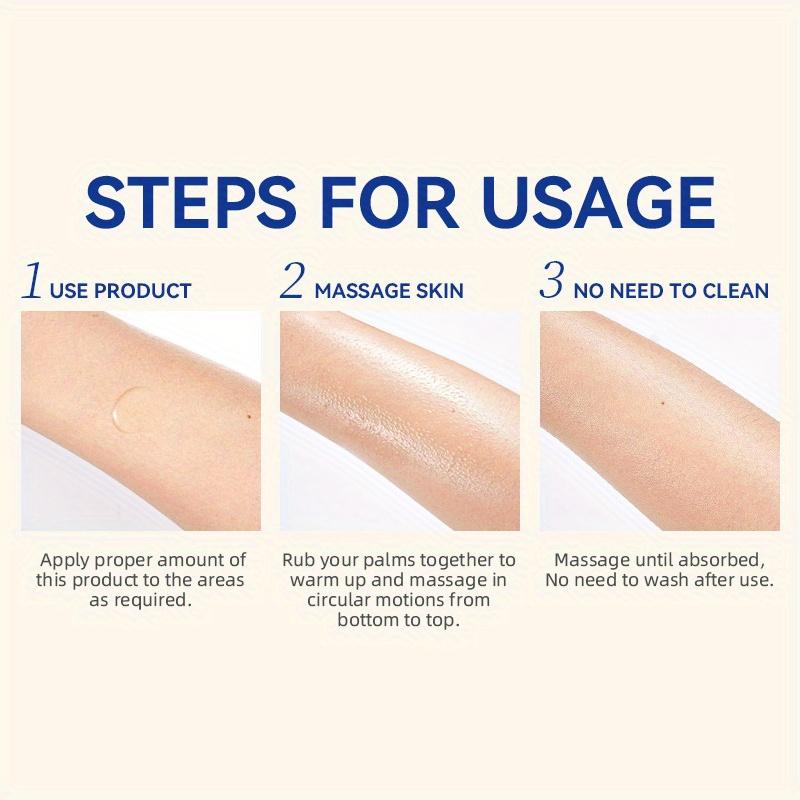 STEPS FOR USAGE

1 USE PRODUCT

Apply proper amount of this product to the areas as required.

2 MASSAGE SKIN

Rub your palms together to warm up and massage in circular motions from bottom to top.

3 NO NEED TO CLEAN

Massage until absorbed, No need to wash after use.