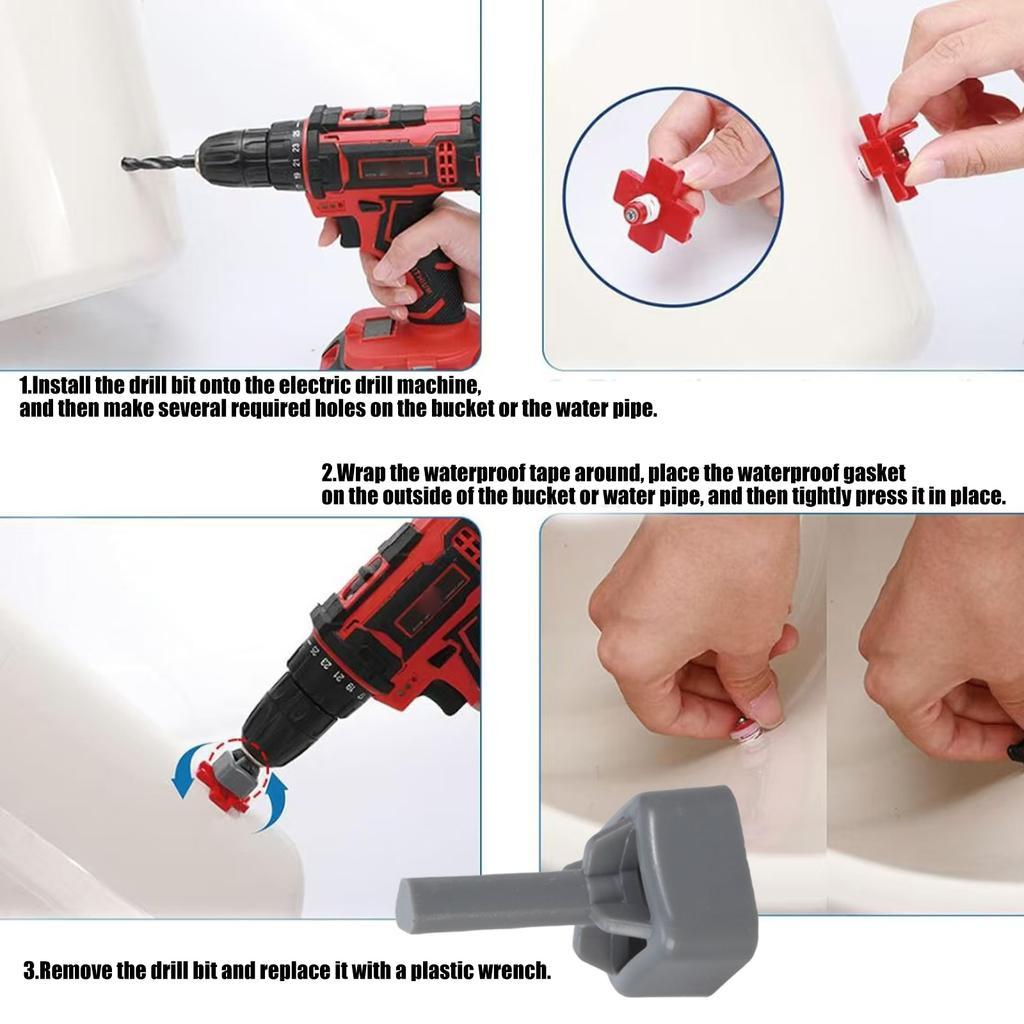 1.Install the drill bit onto the electric drill machine, and then make several required holes on the bucket or the water pipe.

2.Wrap the waterproof tape around, place the waterproof gasket on the outside of the bucket or water pipe, and then tightly press it in place.

3.Remove the drill bit and replace it with a plastic wrench.