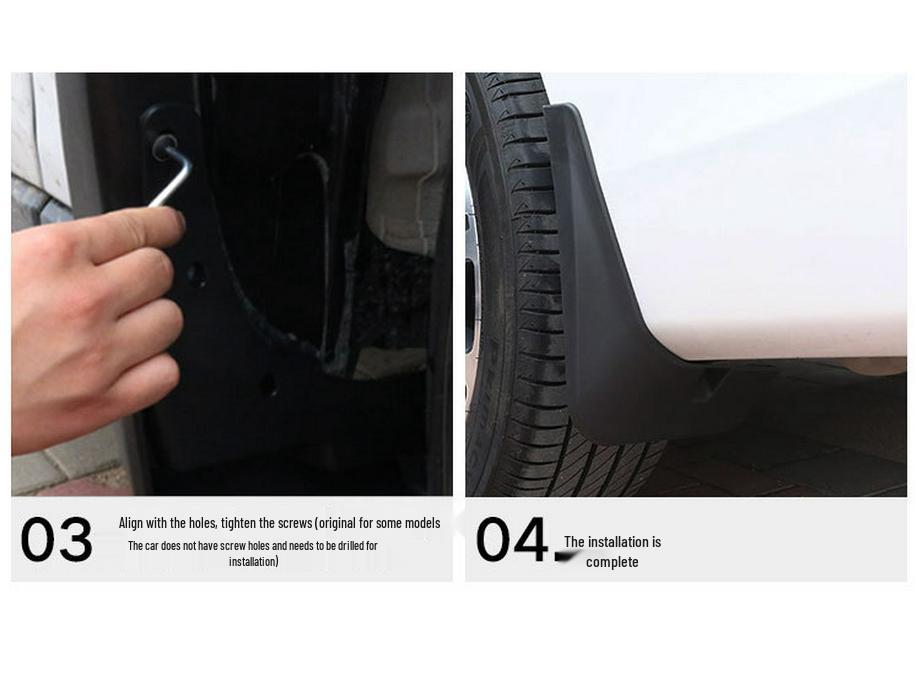 03 Align with the holes, tighten the screws (original for some models The car does not have screw holes and needs to be drilled for installation)

04 The installation is complete