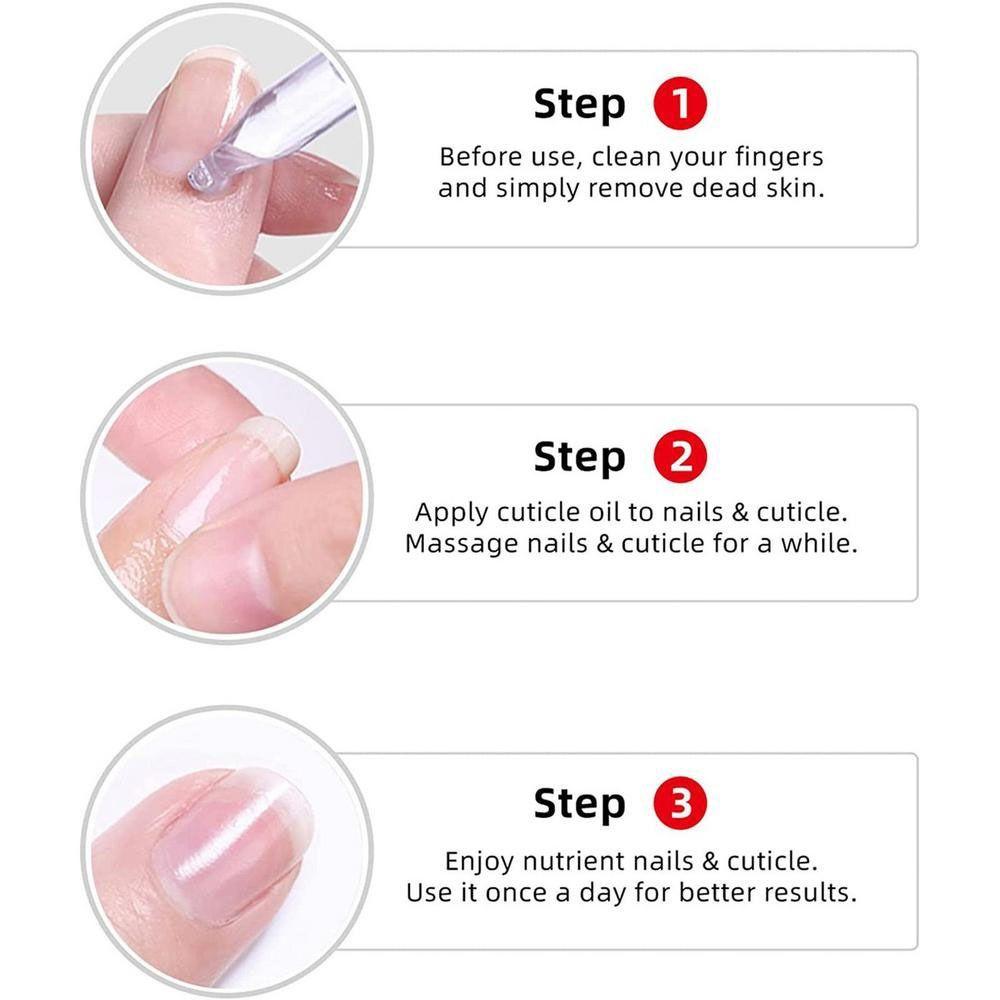 Step 1
Before use, clean your fingers and simply remove dead skin.

Step 2
Apply cuticle oil to nails & cuticle. Massage nails & cuticle for a while.

Step 3
Enjoy nutrient nails & cuticle. Use it once a day for better results.