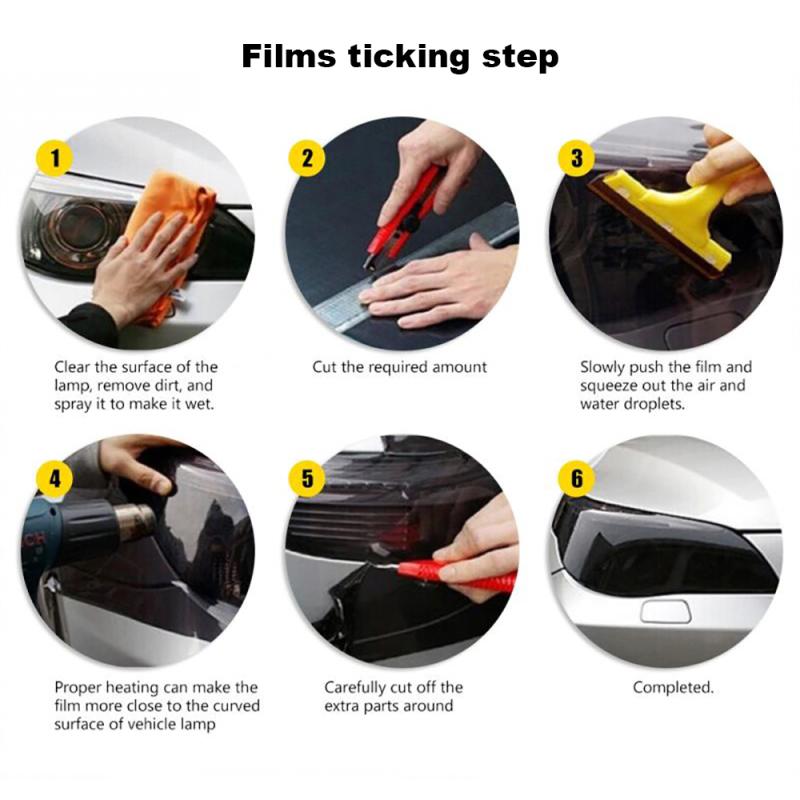 Films ticking step

1

Clear the surface of the lamp, remove dirt, and spray it to make it wet.

2

Cut the required amount

3

Slowly push the film and squeeze out the air and water droplets.

4

CH

Proper heating can make the film more close to the curved surface of vehicle lamp

5

Carefully cut off the extra parts around

6

Completed.