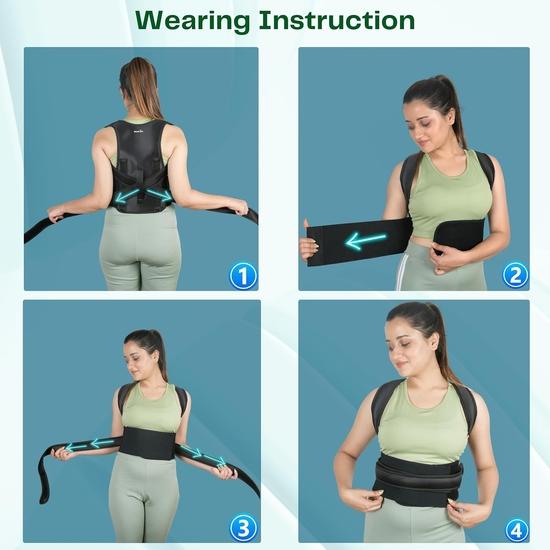 Wearing Instruction

1

2

3

4