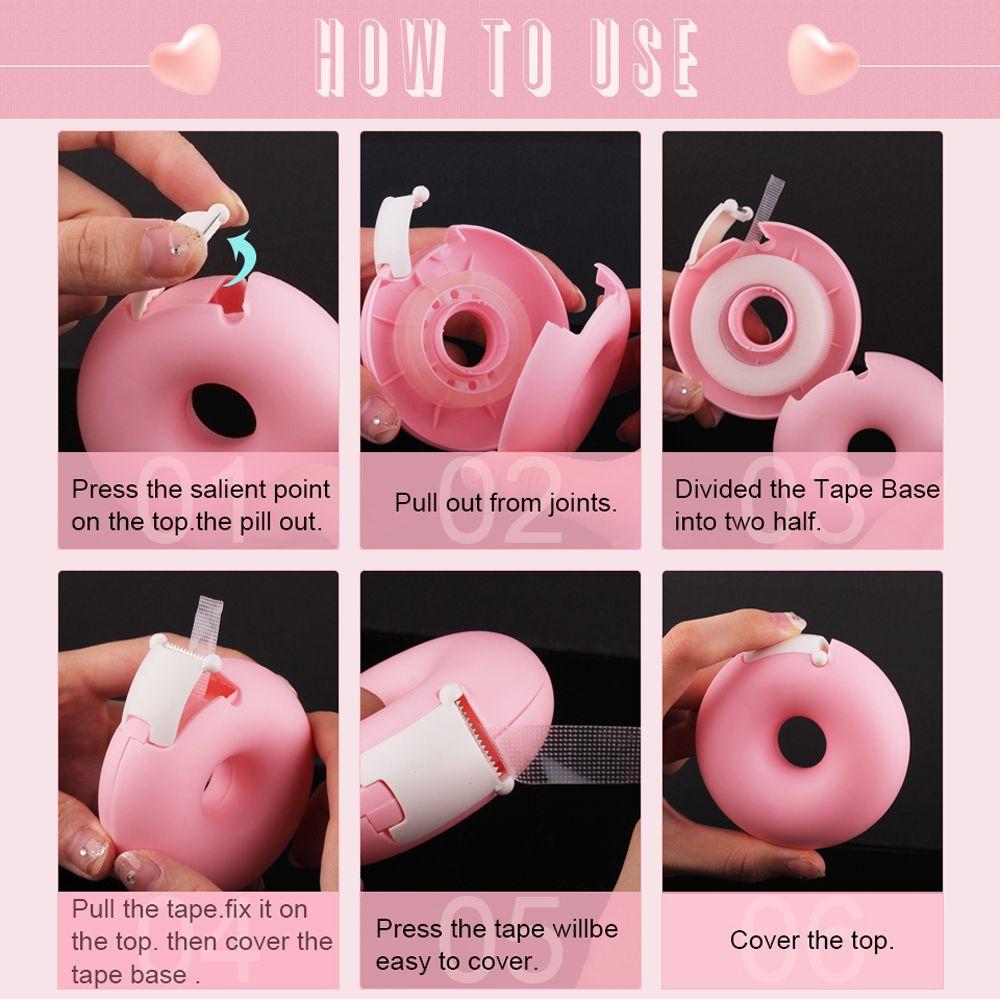 HOW TO USE

01
Press the salient point on the top.the pill out.

02
Pull out from joints.

03
Divided the Tape Base into two half.

04
Pull the tape.fix it on the top. then cover the tape base .

05
Press the tape willbe easy to cover.

06
Cover the top.