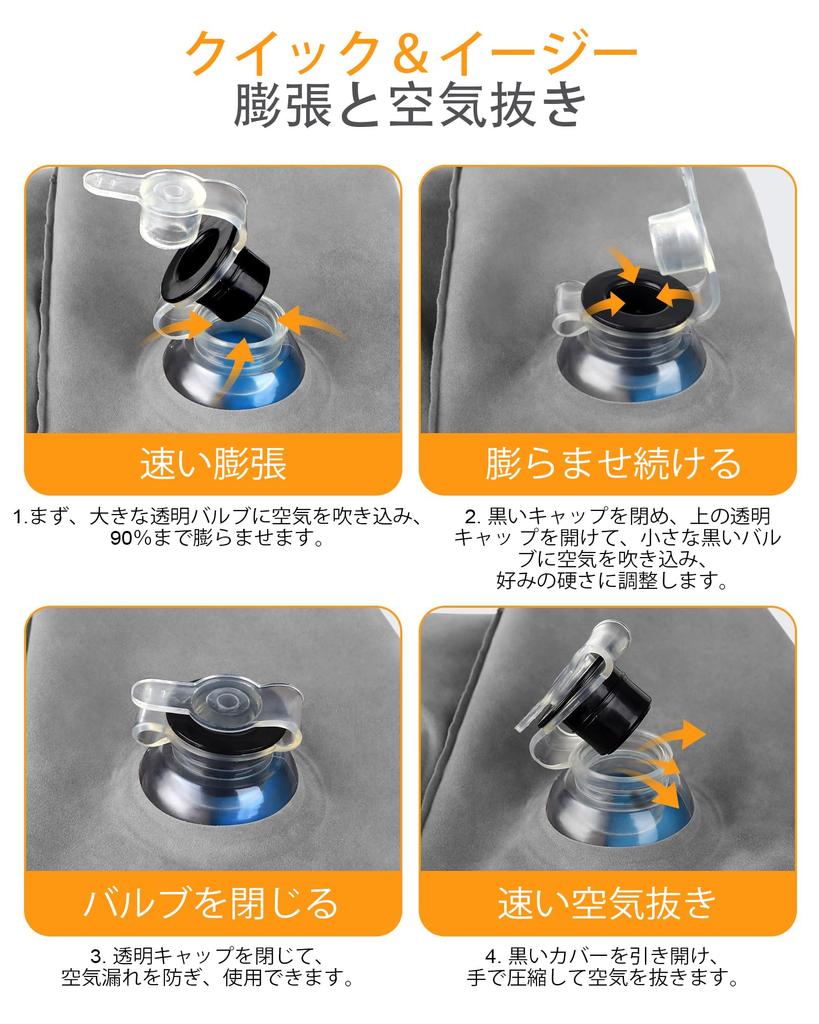 クイック＆イージー
膨張と空気抜き

速い膨張

1.まず、大きな透明バルブに空気を吹き込み、90%まで膨らませます。

膨らませ続ける

2. 黒いキャップを閉め、上の透明キャップを開けて、小さな黒いバルブに空気を吹き込み、好みの硬さに調整します。

バルブを閉じる

3. 透明キャップを閉じて、空気漏れを防ぎ、使用できます。

速い空気抜き

4. 黒いカバーを引き開け、手で圧縮して空気を抜きます。