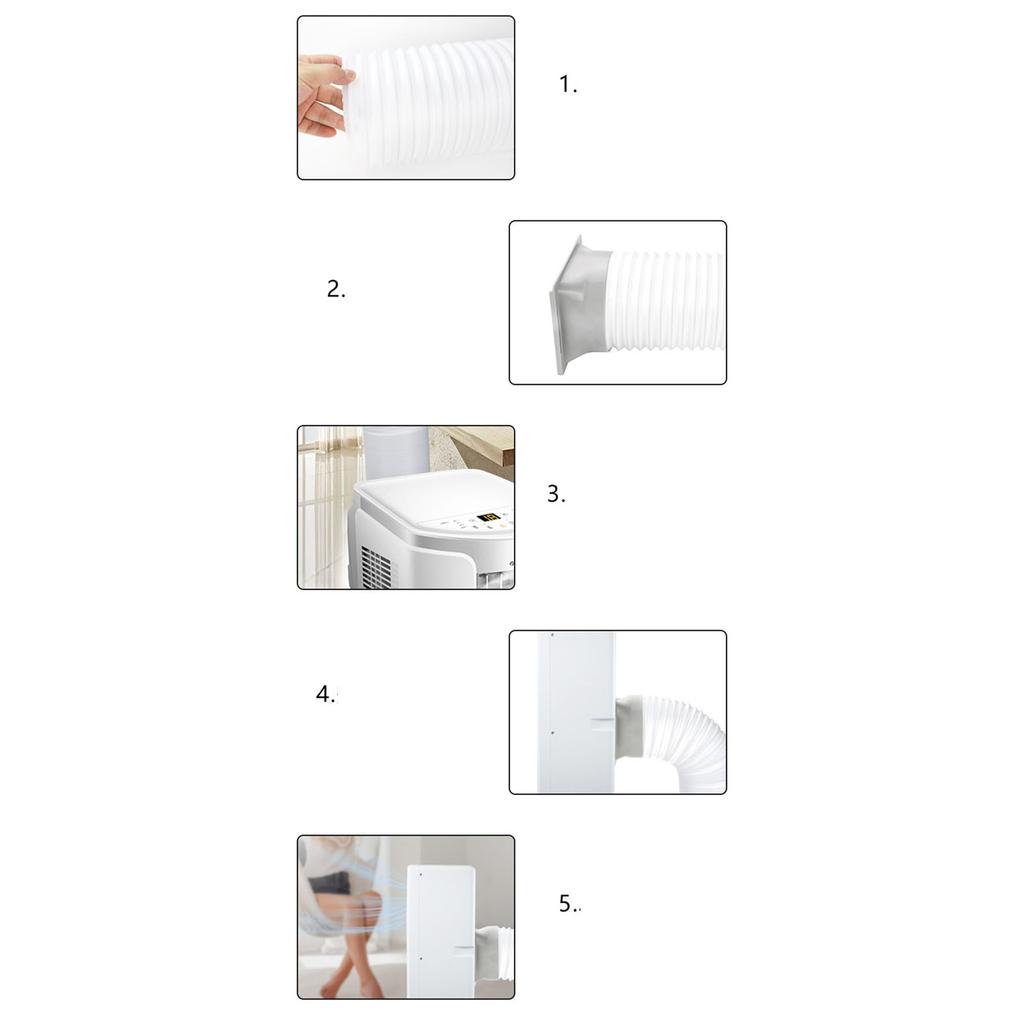 1.

2.

3.

4.

5.