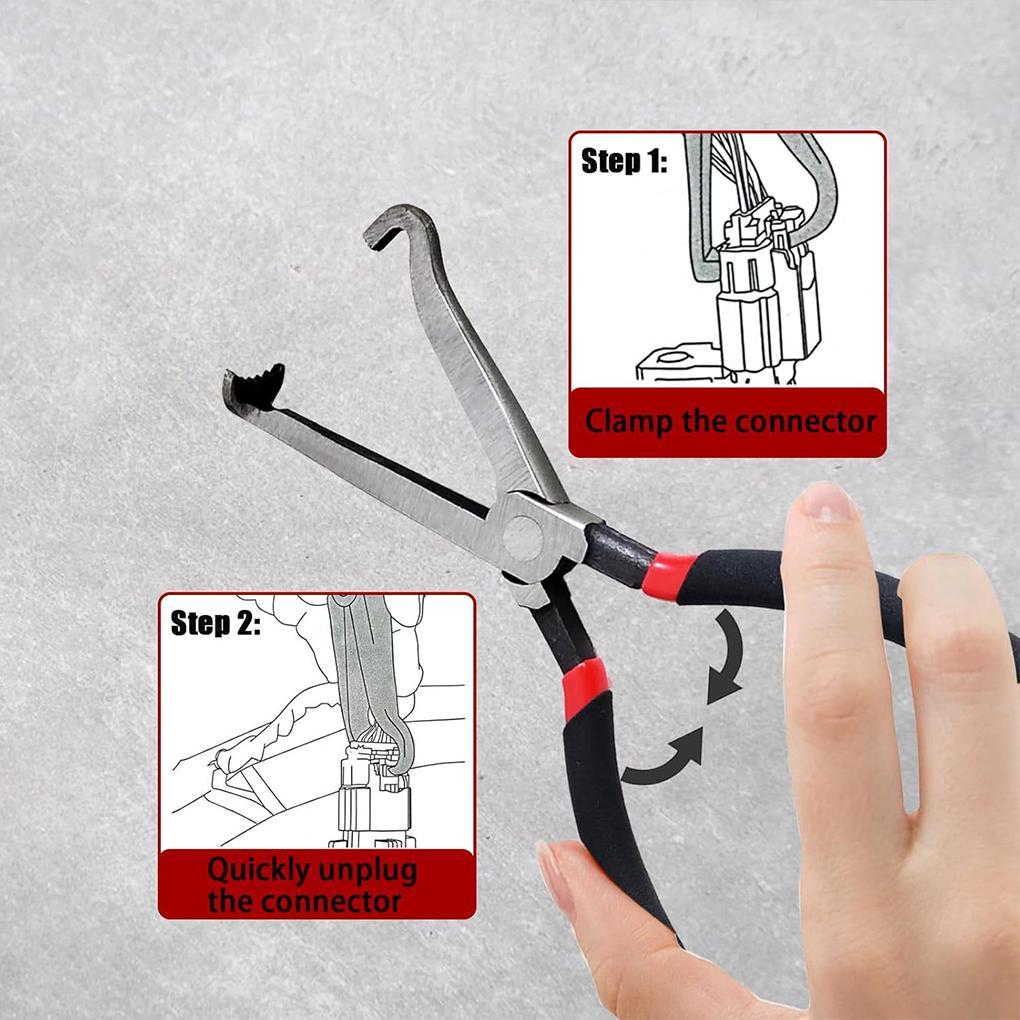 Step 1:

Clamp the connector

Step 2:

Quickly unplug the connector