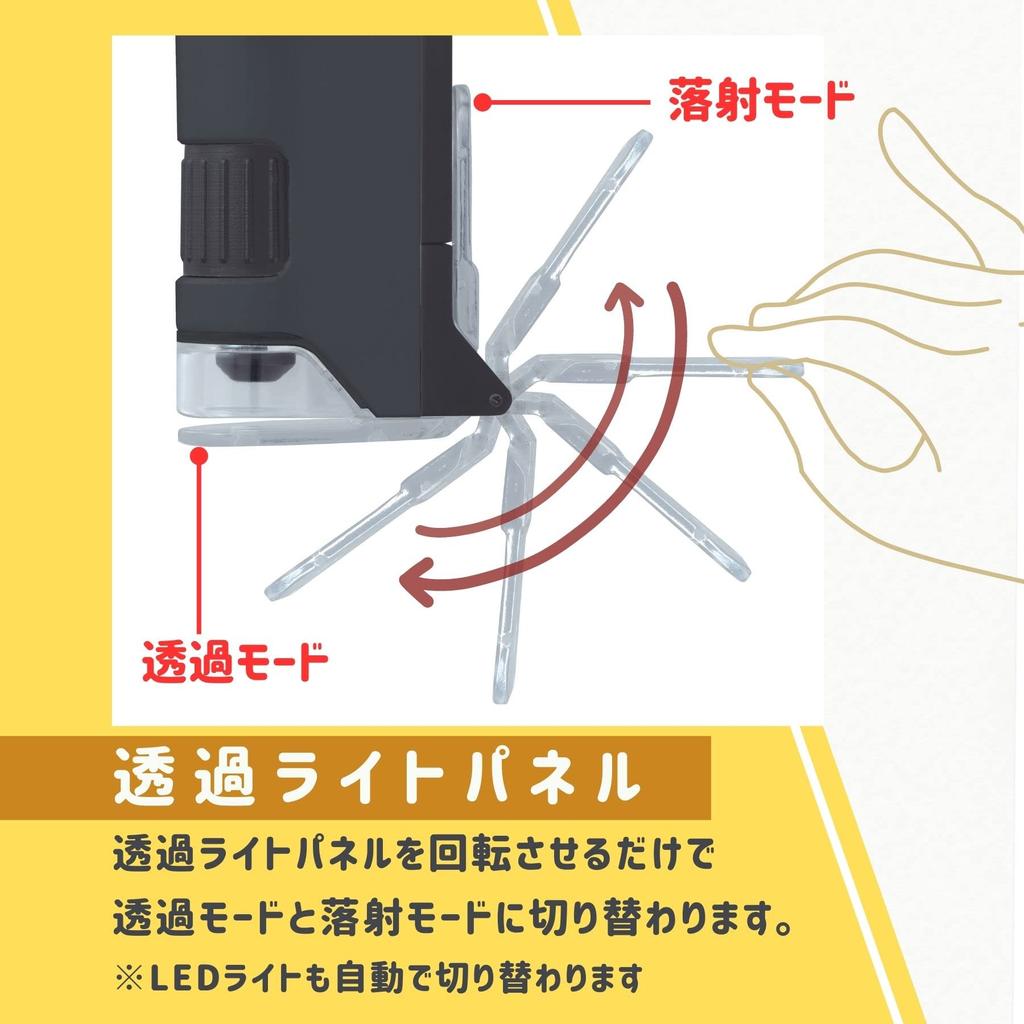 落射モード

透過モード

透過ライトパネル

透過ライトパネルを回転させるだけで
透過モードと落射モードに切り替わります。
※LEDライトも自動で切り替わります