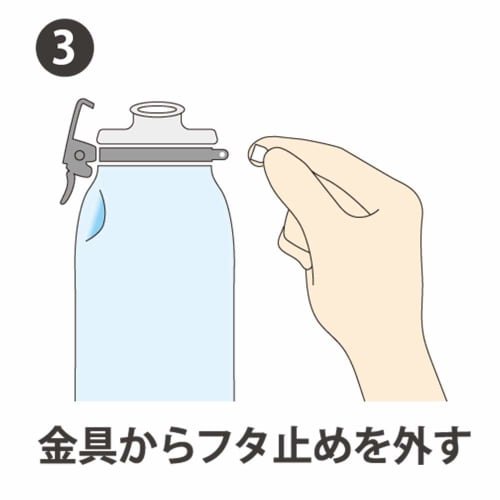 3

金具からフタ止めを外す