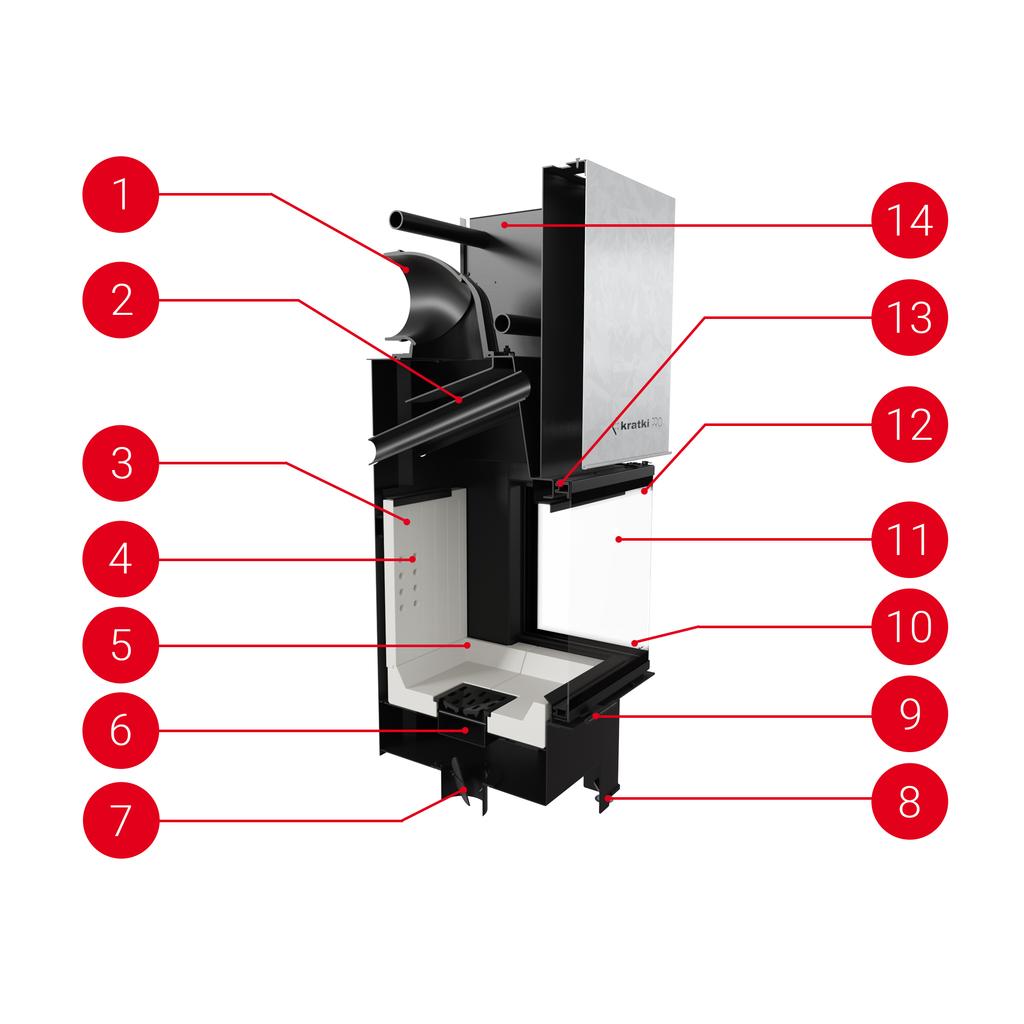 1
2
3
4
5
6
7
14
13
12
11
10
9
8
kratki PRO