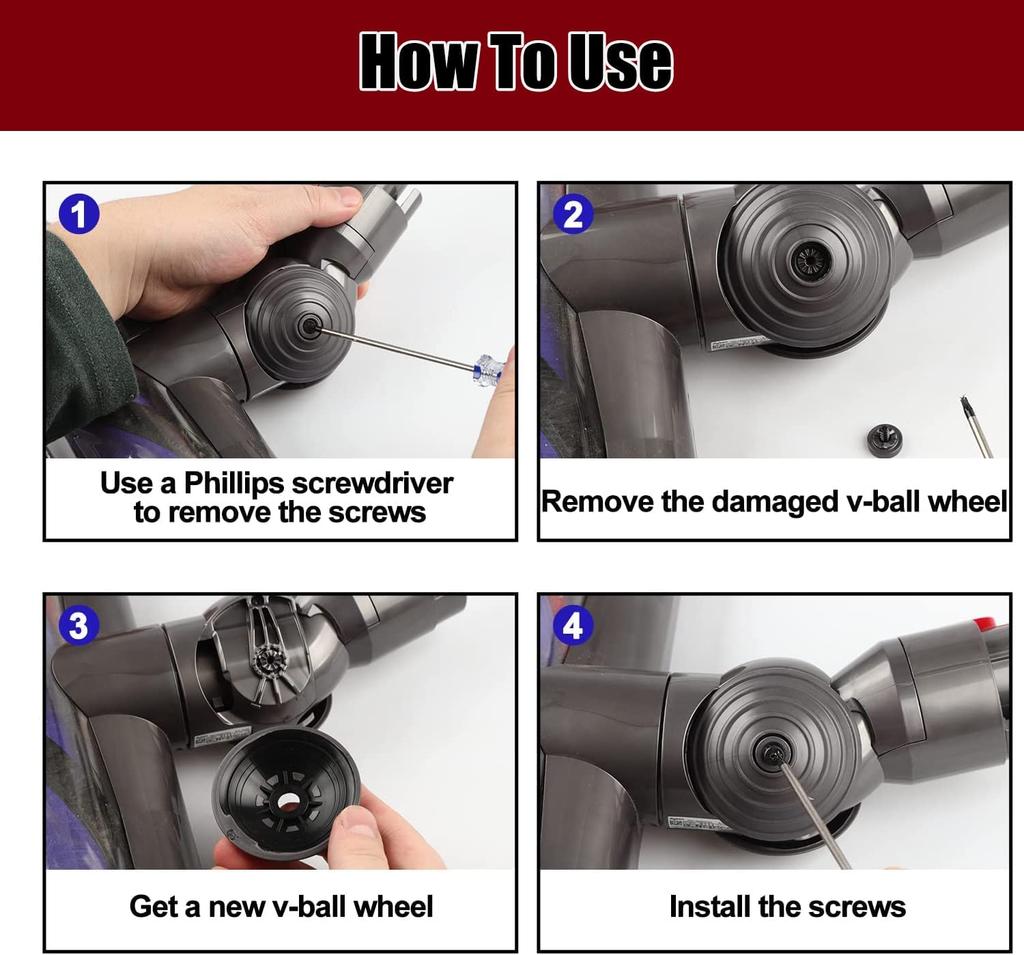 How To Use

1

Use a Phillips screwdriver to remove the screws

2

Remove the damaged v-ball wheel

3

Get a new v-ball wheel

4

Install the screws