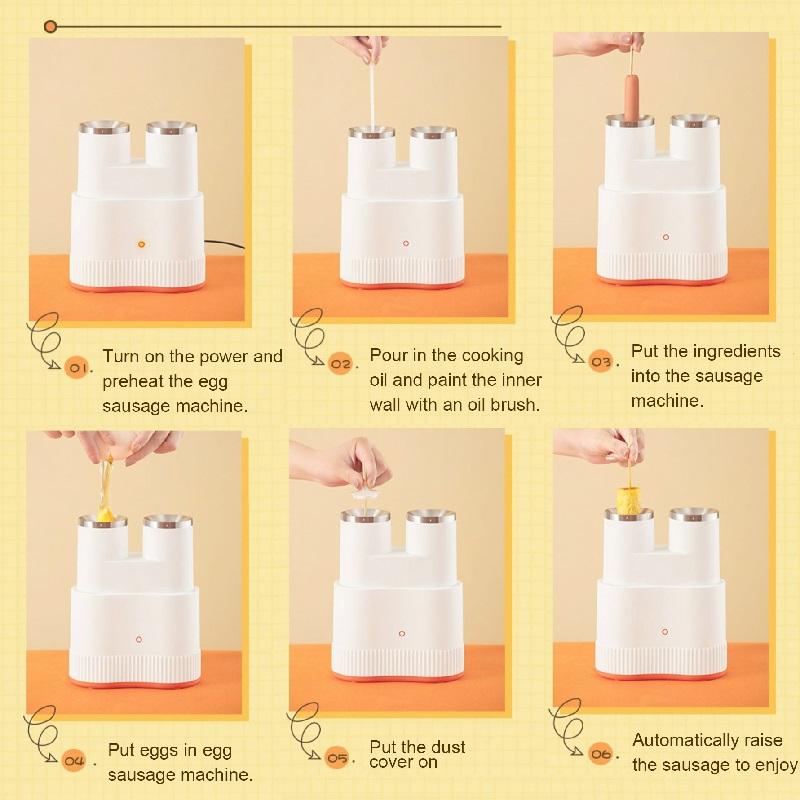 01. Turn on the power and preheat the egg sausage machine.

02. Pour in the cooking oil and paint the inner wall with an oil brush.

03. Put the ingredients into the sausage machine.

04. Put eggs in egg sausage machine.

05. Put the dust cover on

06. Automatically raise the sausage to enjoy