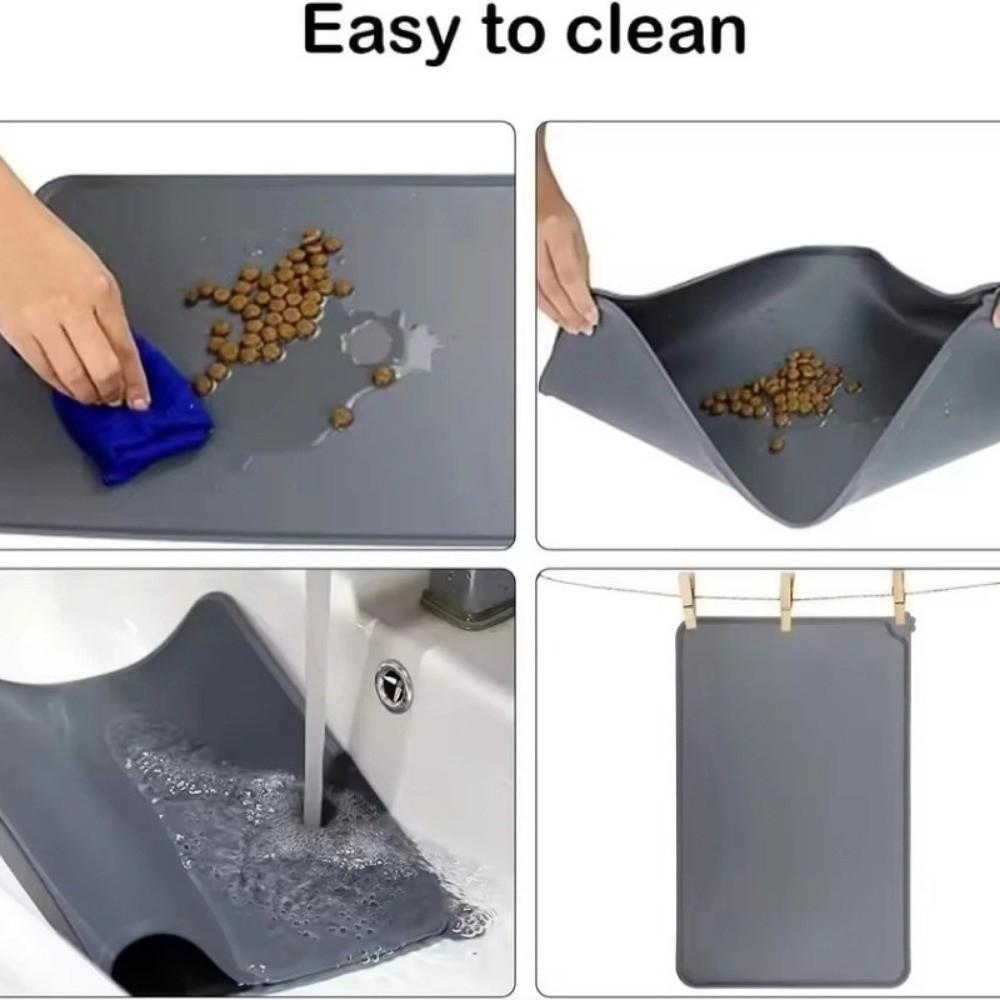 Easy to clean