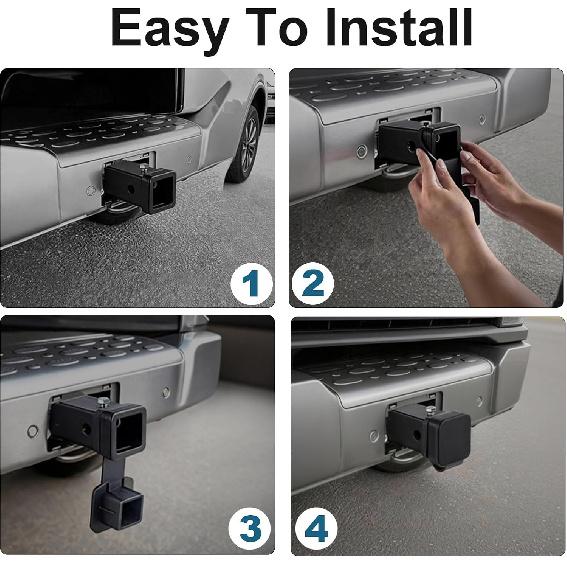 Easy To Install

1

2

3

4