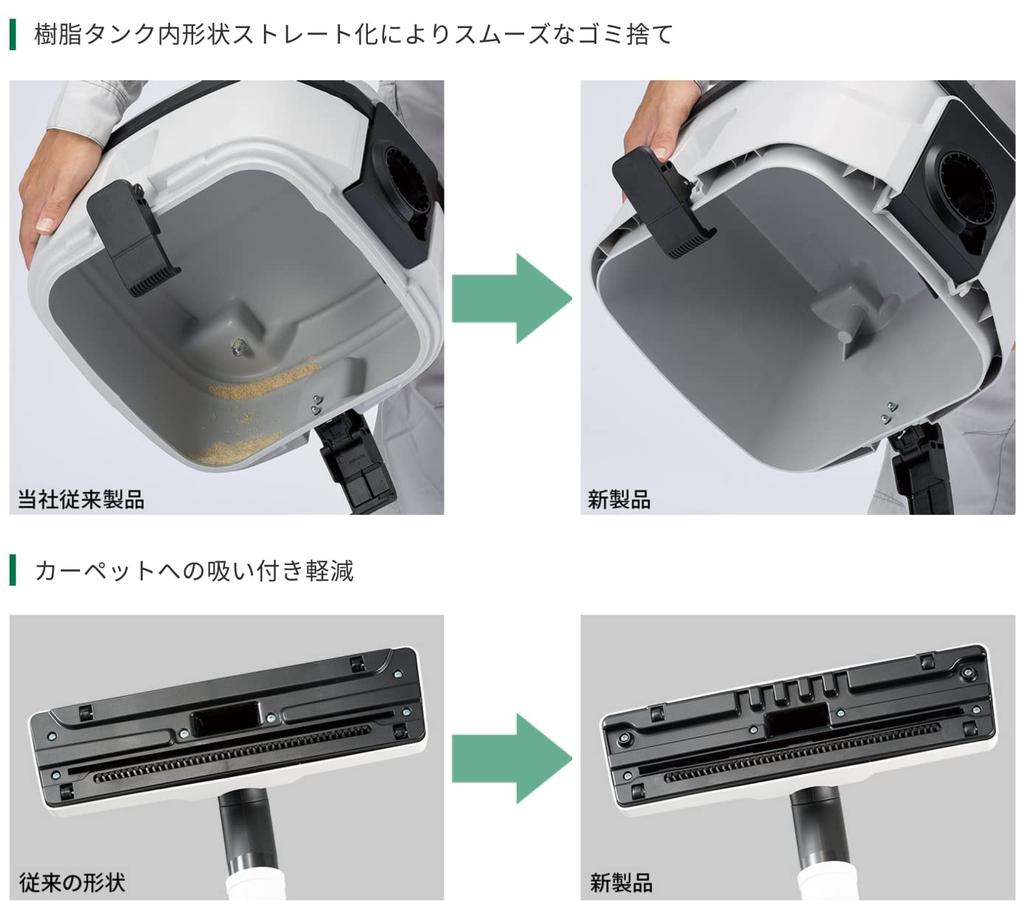 樹脂タンク内形状ストレート化によりスムーズなゴミ捨て

当社従来製品

新製品

カーペットへの吸い付き軽減

従来の形状

新製品