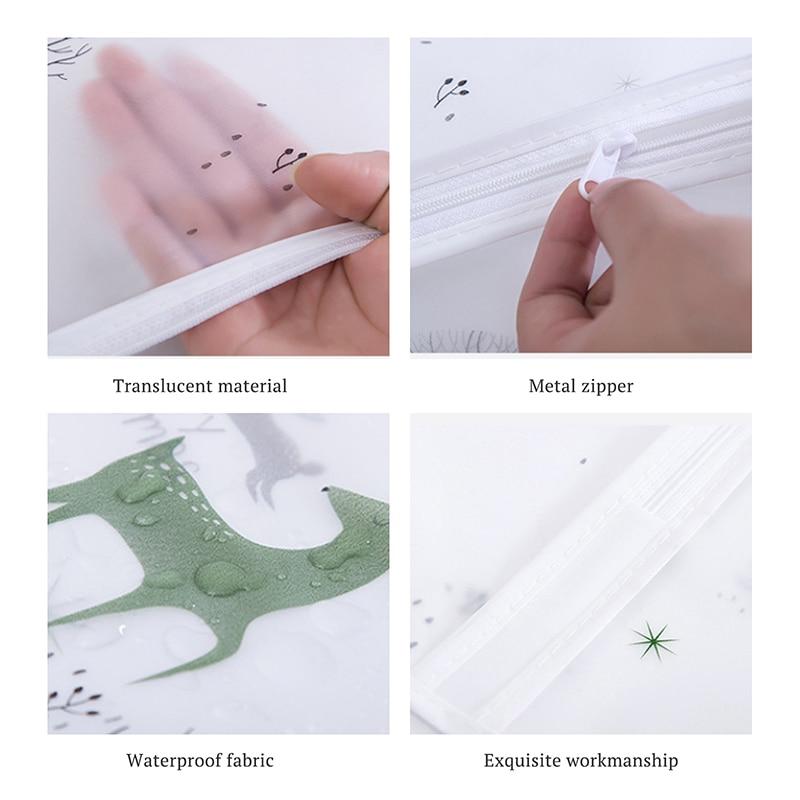 Translucent material

Metal zipper

Waterproof fabric

Exquisite workmanship