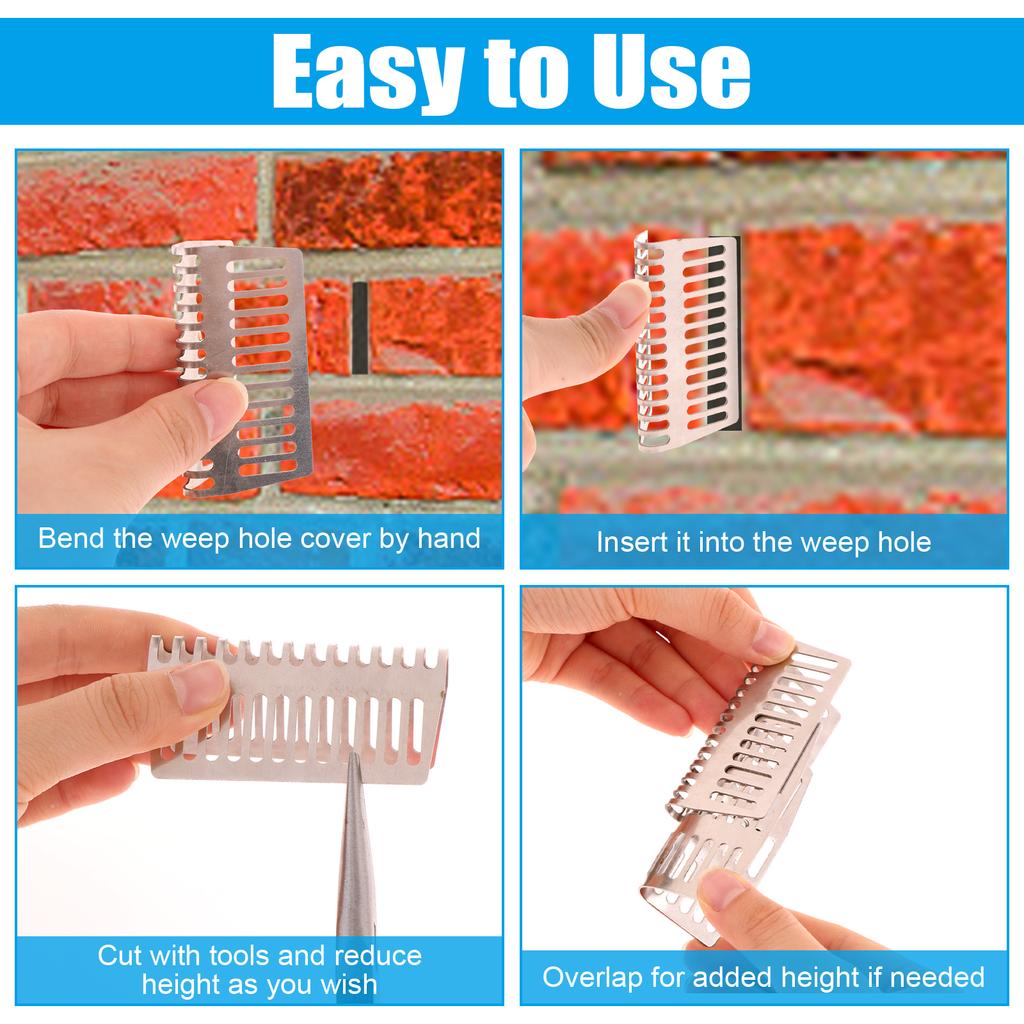 Easy to Use

Bend the weep hole cover by hand

Insert it into the weep hole

Cut with tools and reduce height as you wish

Overlap for added height if needed