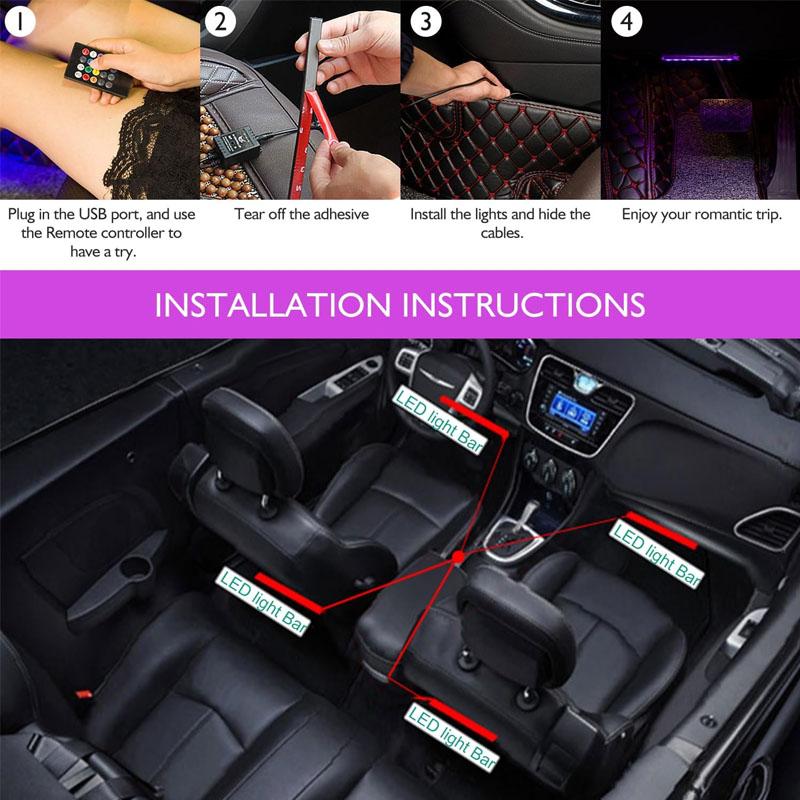 1
Plug in the USB port, and use the Remote controller to have a try.

2
Tear off the adhesive

3
Install the lights and hide the cables.

4
Enjoy your romantic trip.

INSTALLATION INSTRUCTIONS

LED light Bar

LED light Bar

LED light Bar

LED light Bar