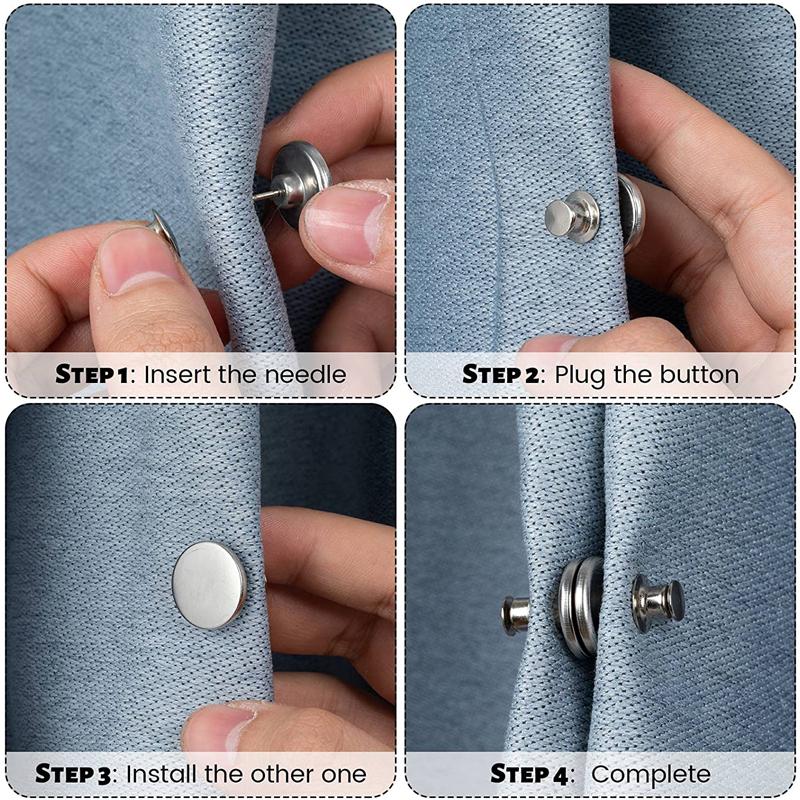 STEP 1: Insert the needle

STEP 2: Plug the button

STEP 3: Install the other one

STEP 4: Complete