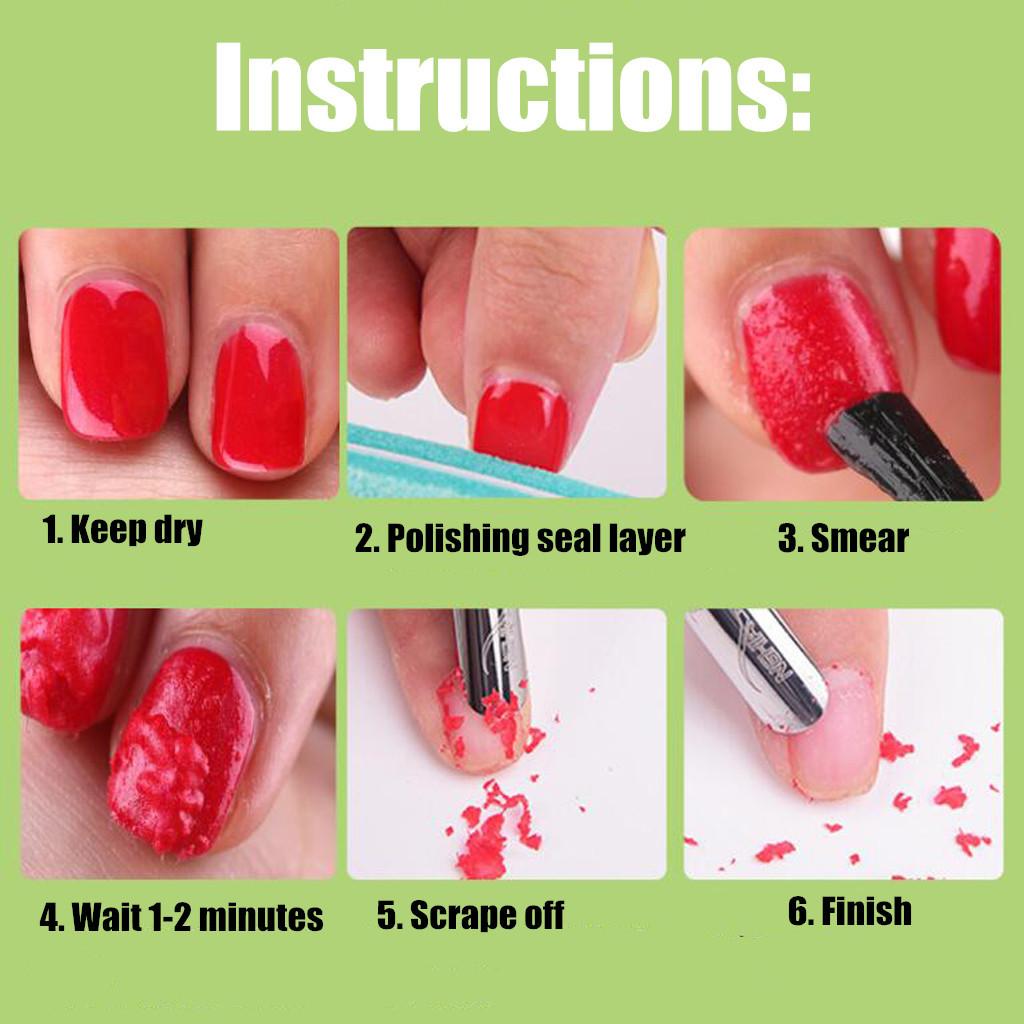 Instructions:

1. Keep dry

2. Polishing seal layer

3. Smear

4. Wait 1-2 minutes

5. Scrape off

6. Finish