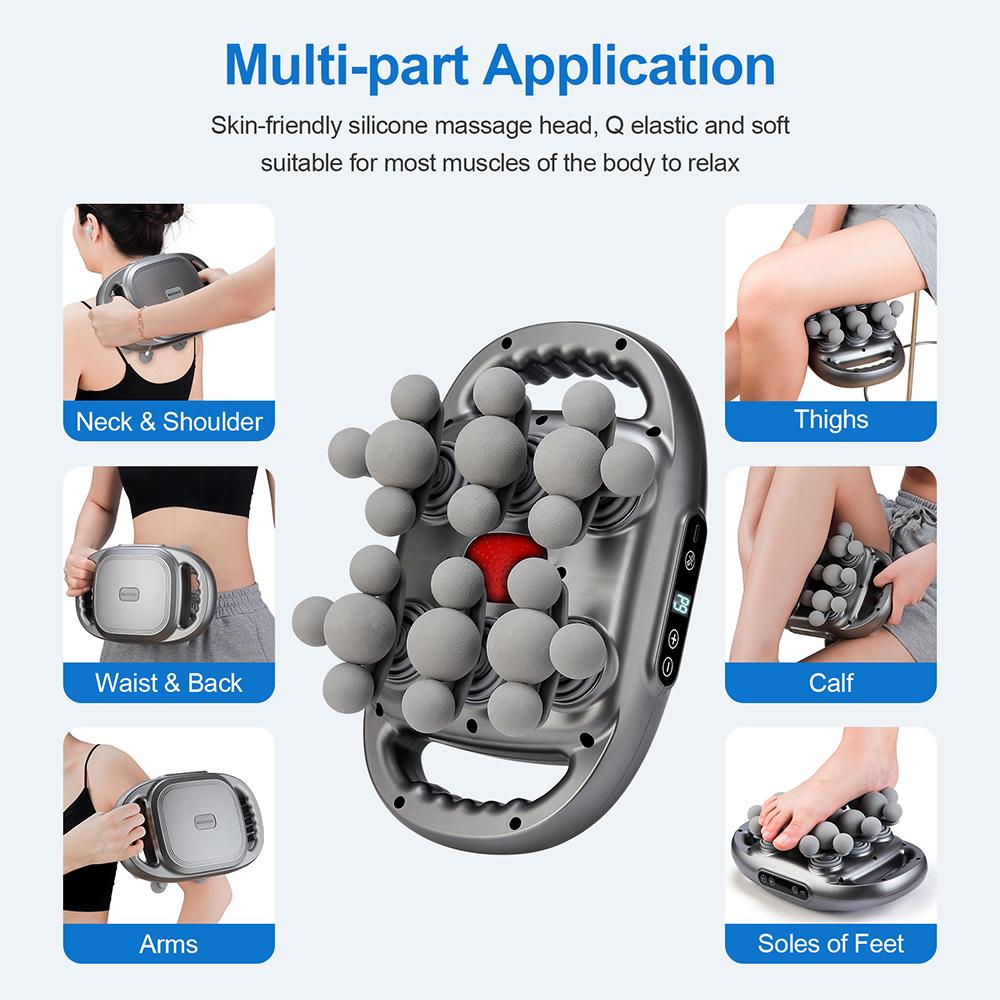 Multi-part Application

Skin-friendly silicone massage head, Q elastic and soft suitable for most muscles of the body to relax

Neck & Shoulder

Waist & Back

Arms

Thighs

Calf

Soles of Feet