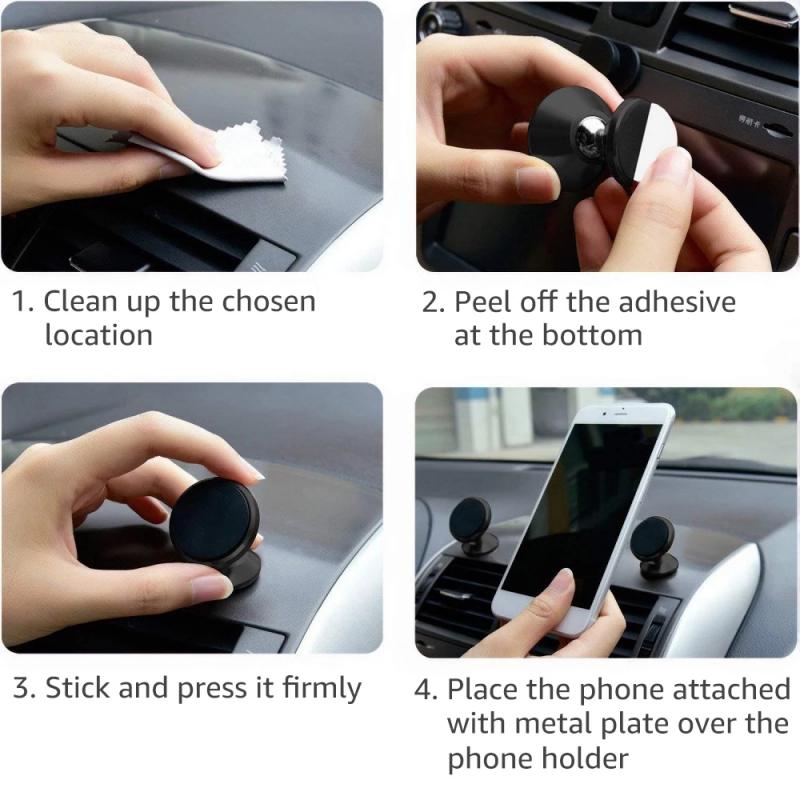 1. Clean up the chosen location

2. Peel off the adhesive at the bottom

3. Stick and press it firmly

4. Place the phone attached with metal plate over the phone holder