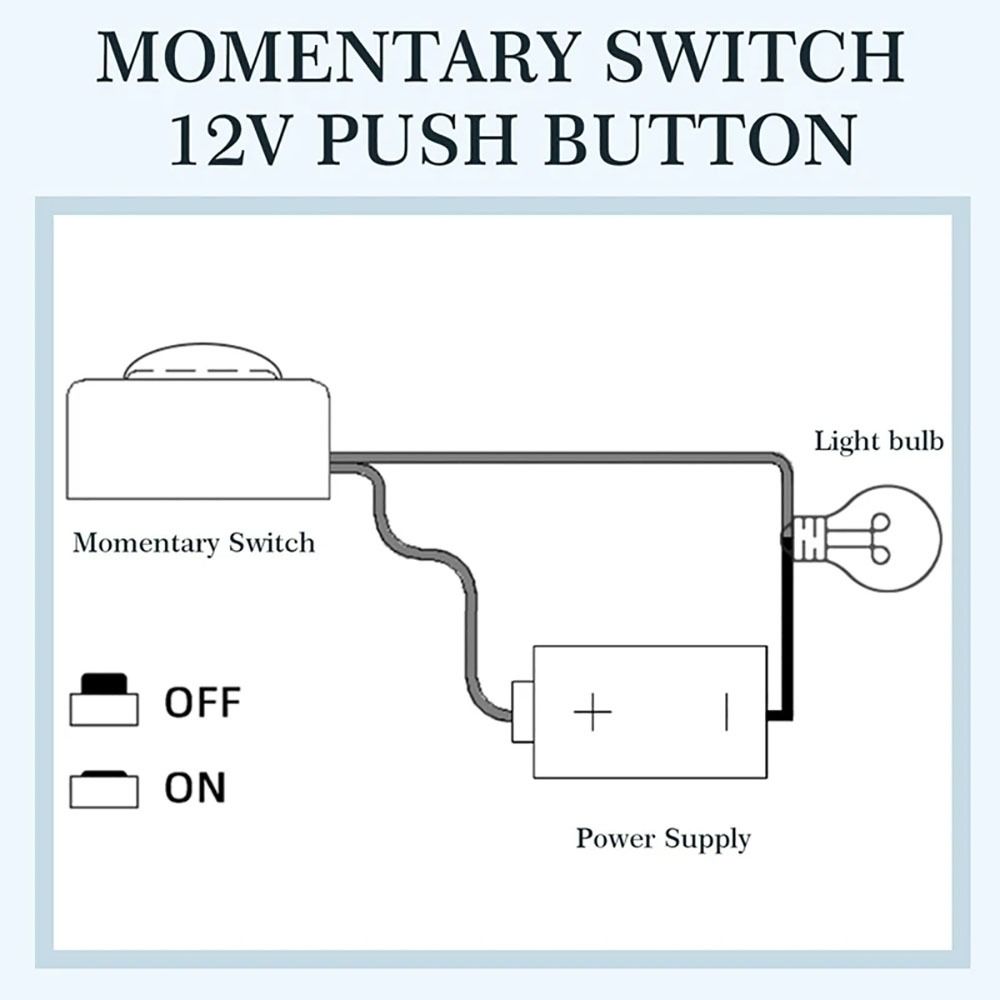 MOMENTARY SWITCH
12V PUSH BUTTON

Light bulb

Momentary Switch

OFF

ON

+ |

Power Supply