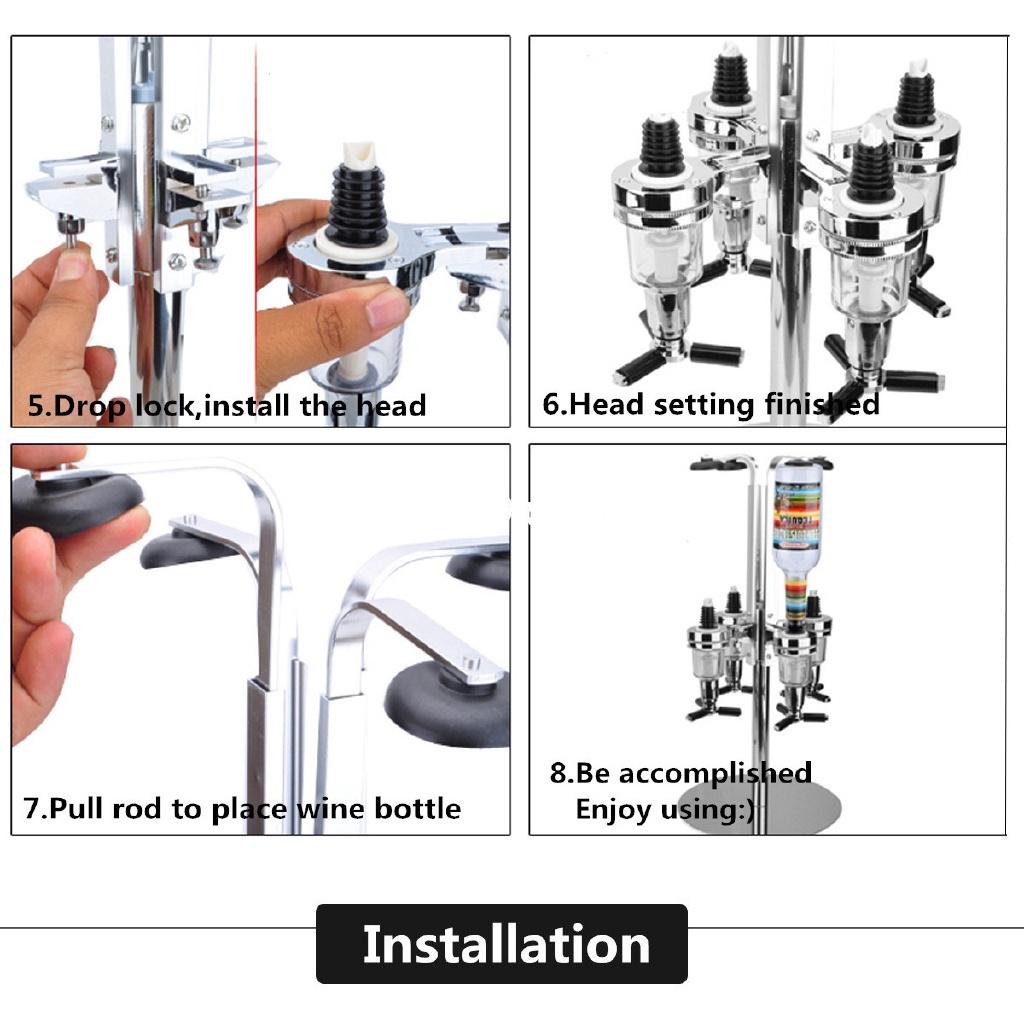 5.Drop lock,install the head

6.Head setting finished

7.Pull rod to place wine bottle

8.Be accomplished
Enjoy using:)

Installation