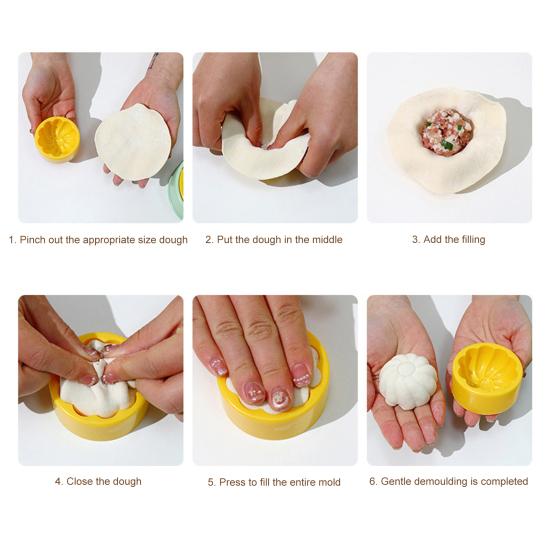 1. Pinch out the appropriate size dough

2. Put the dough in the middle

3. Add the filling

4. Close the dough

5. Press to fill the entire mold

6. Gentle demoulding is completed