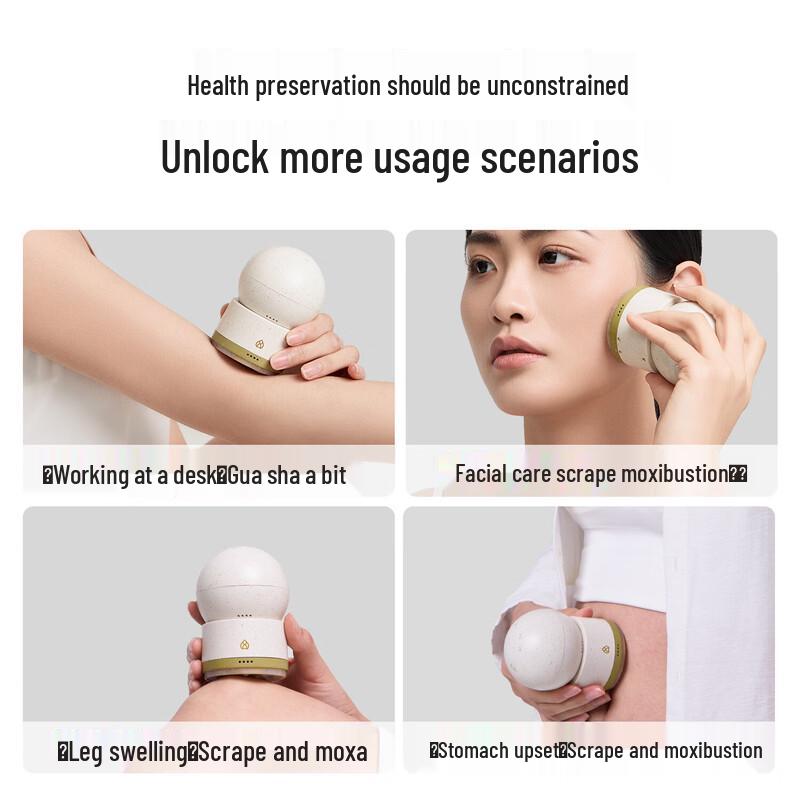 Health preservation should be unconstrained

Unlock more usage scenarios

�Working at a desk�Gua sha a bit

Facial care scrape moxibustion��

�Leg swelling�Scrape and moxa

�Stomach upset�Scrape and moxibustion