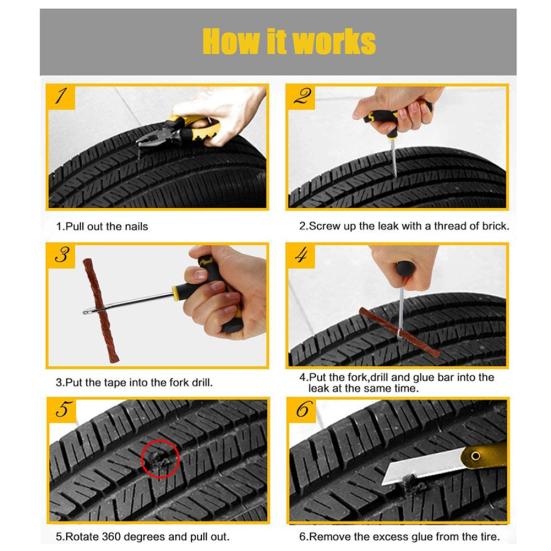 How it works

1

1.Pull out the nails

2

2.Screw up the leak with a thread of brick.

3

3.Put the tape into the fork drill.

4

4.Put the fork,drill and glue bar into the leak at the same time.

5

5.Rotate 360 degrees and pull out.

6

6.Remove the excess glue from the tire.