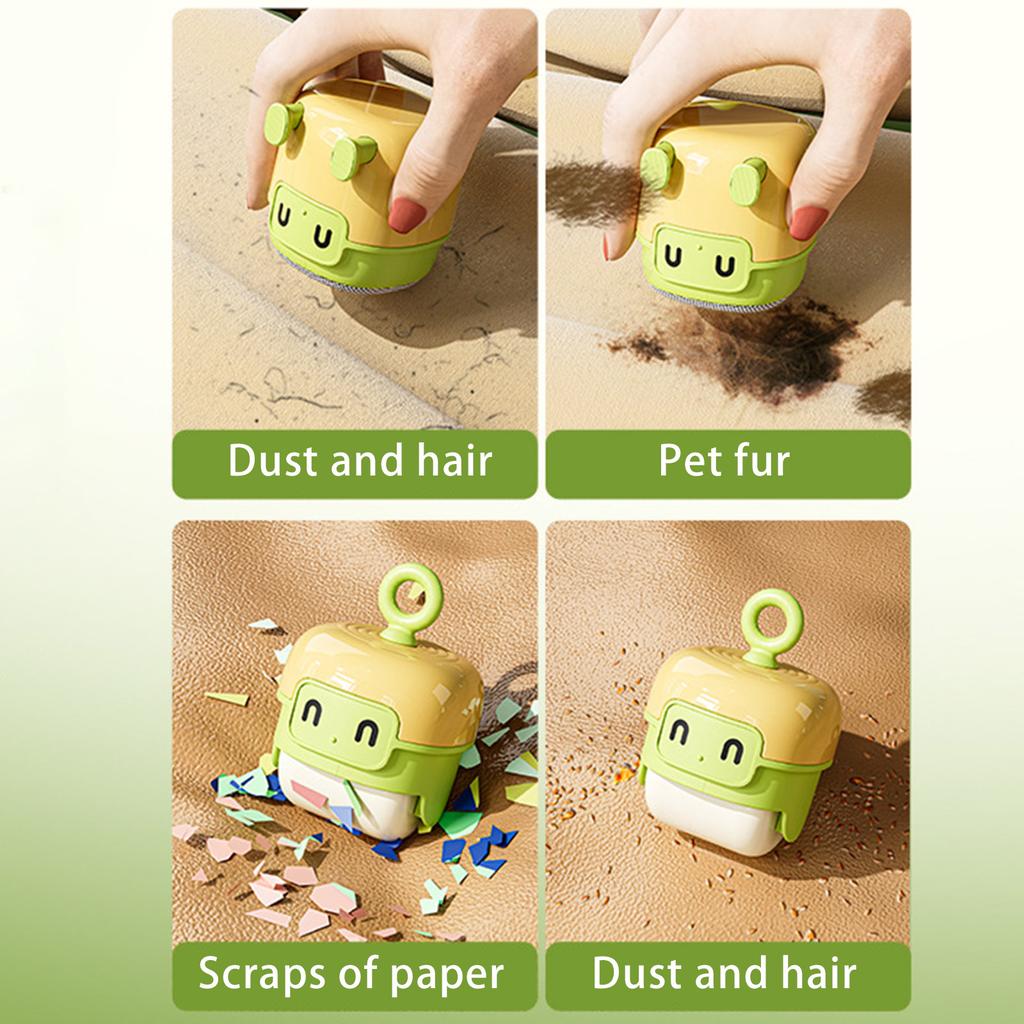 Dust and hair

Pet fur

Scraps of paper

Dust and hair