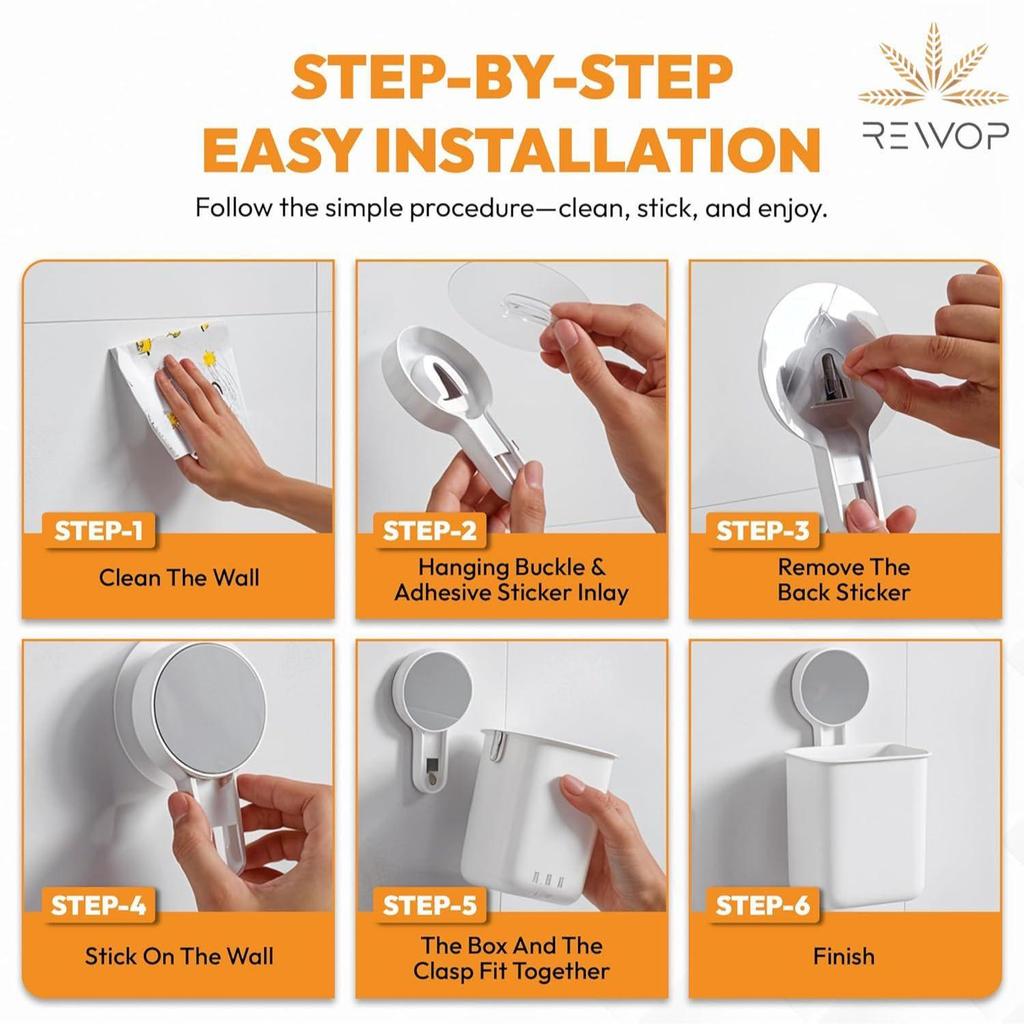 STEP-BY-STEP
EASY INSTALLATION

REWOP

Follow the simple procedure—clean, stick, and enjoy.

STEP-1
Clean The Wall

STEP-2
Hanging Buckle & Adhesive Sticker Inlay

STEP-3
Remove The Back Sticker

STEP-4
Stick On The Wall

STEP-5
The Box And The Clasp Fit Together

STEP-6
Finish