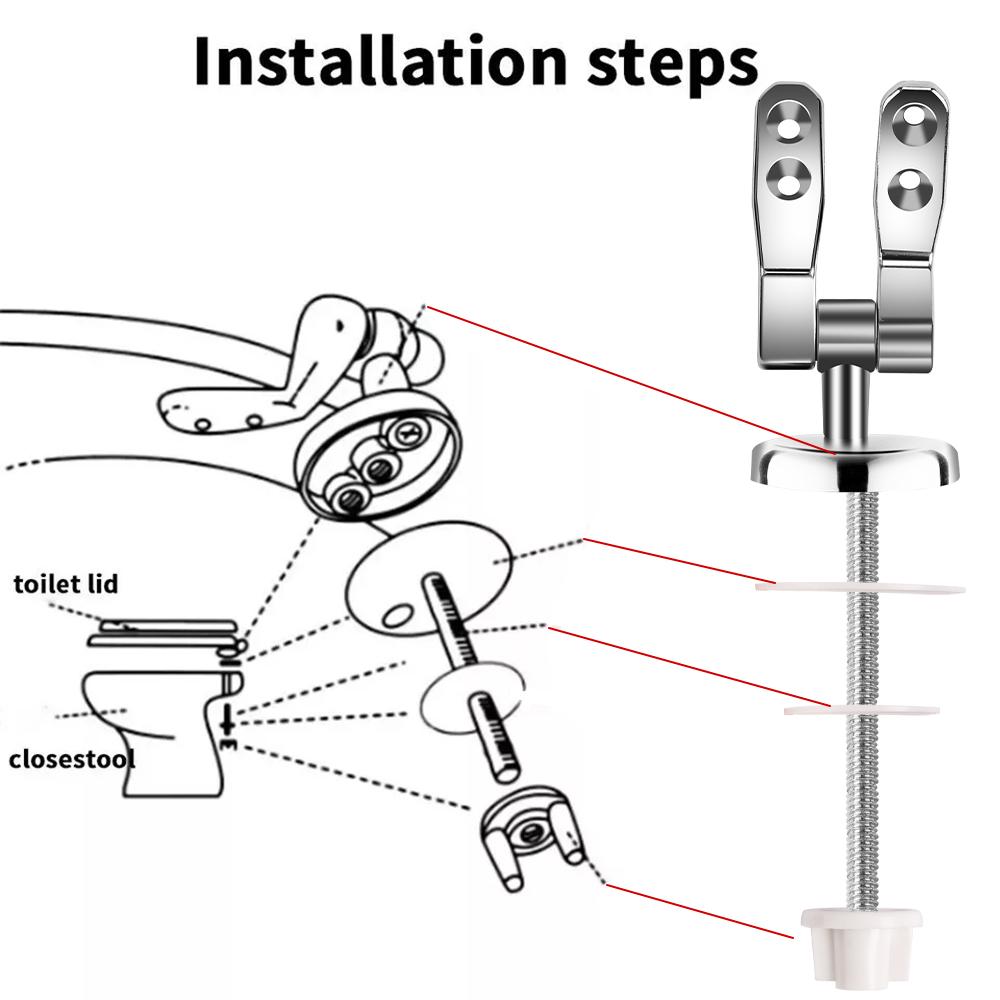 Installation steps

toilet lid

closestool